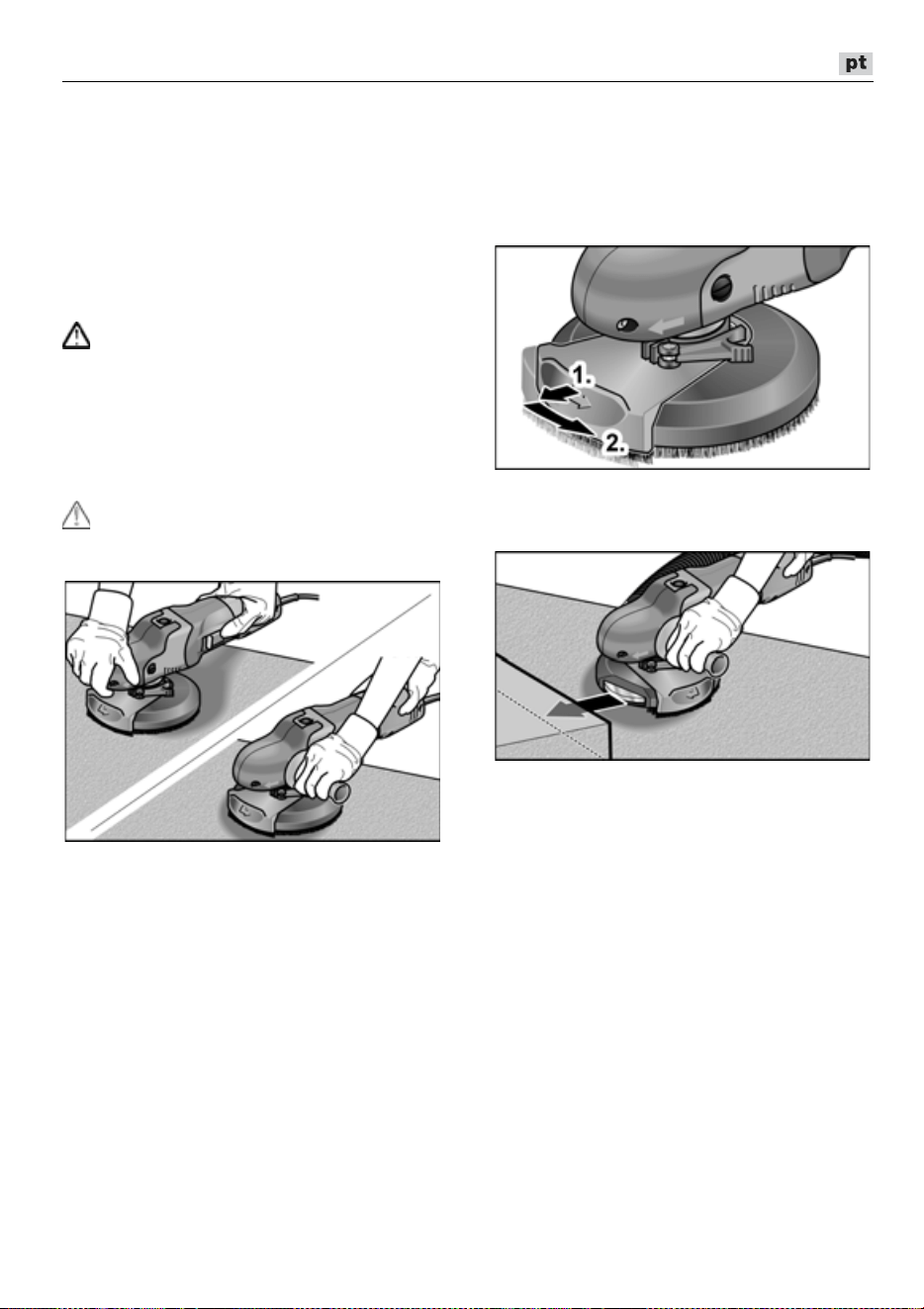 pt

1.

2.