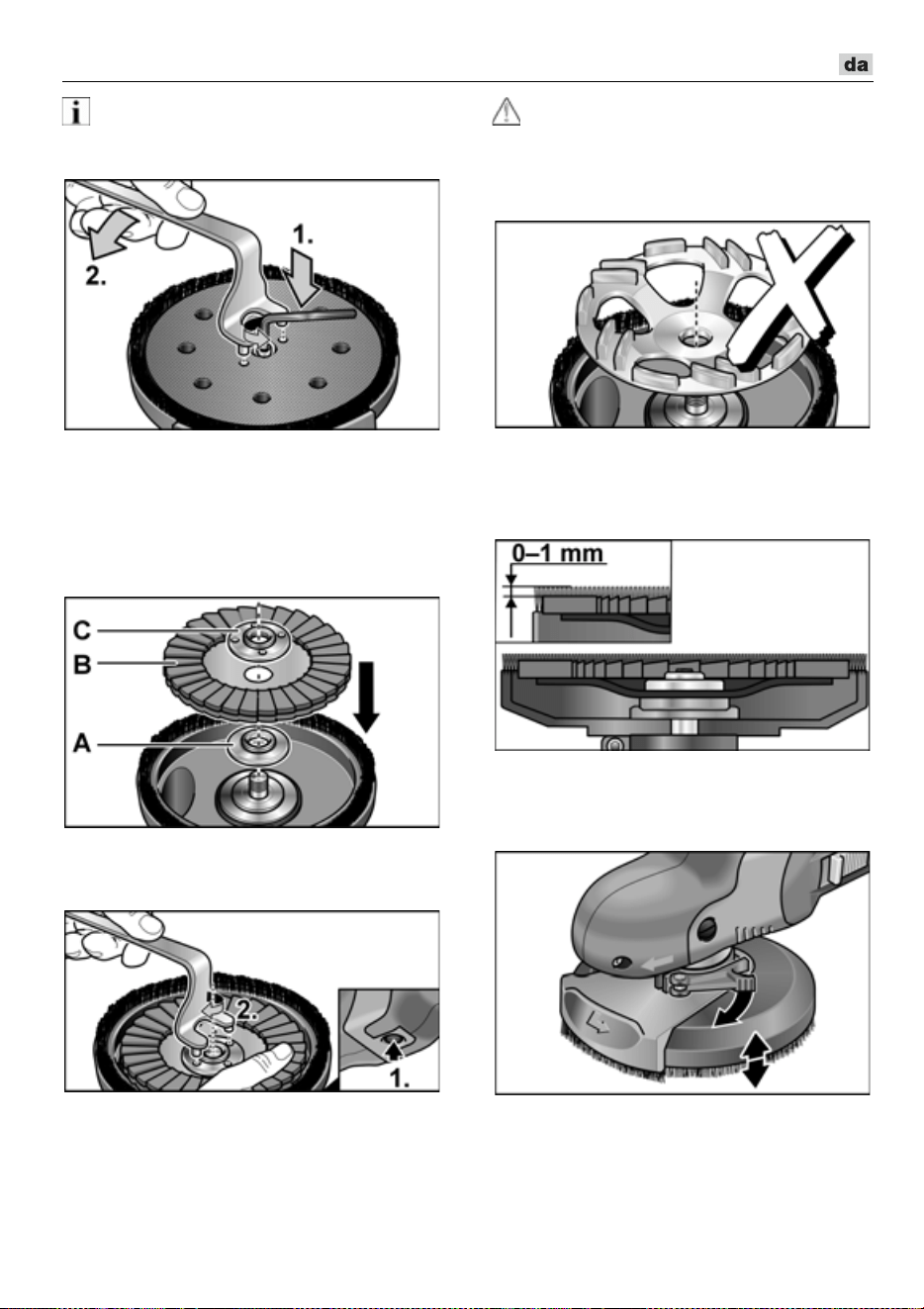 da

2.

1.

C

B

A

2.

1.

0–1 mm