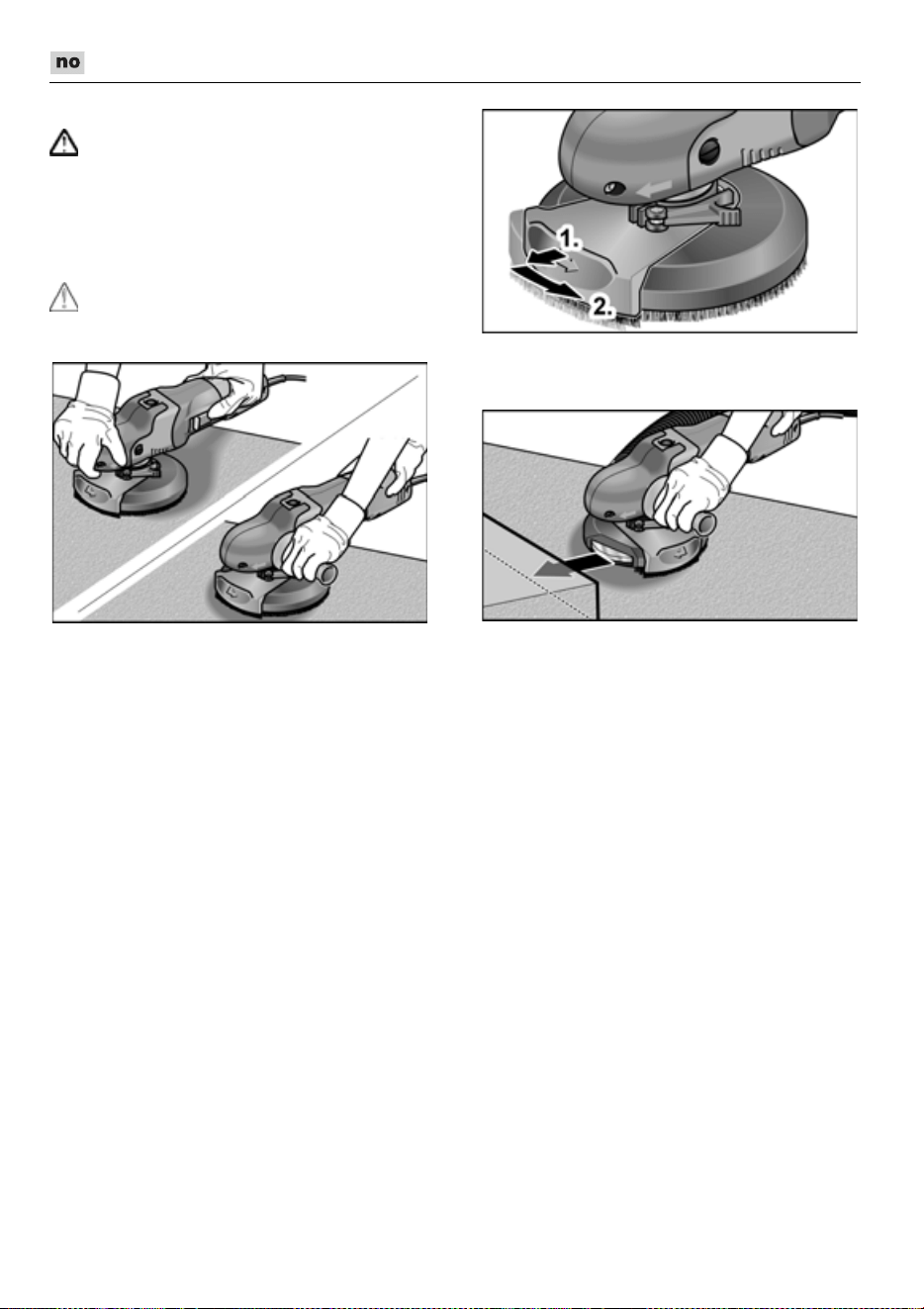 no

1.

2.