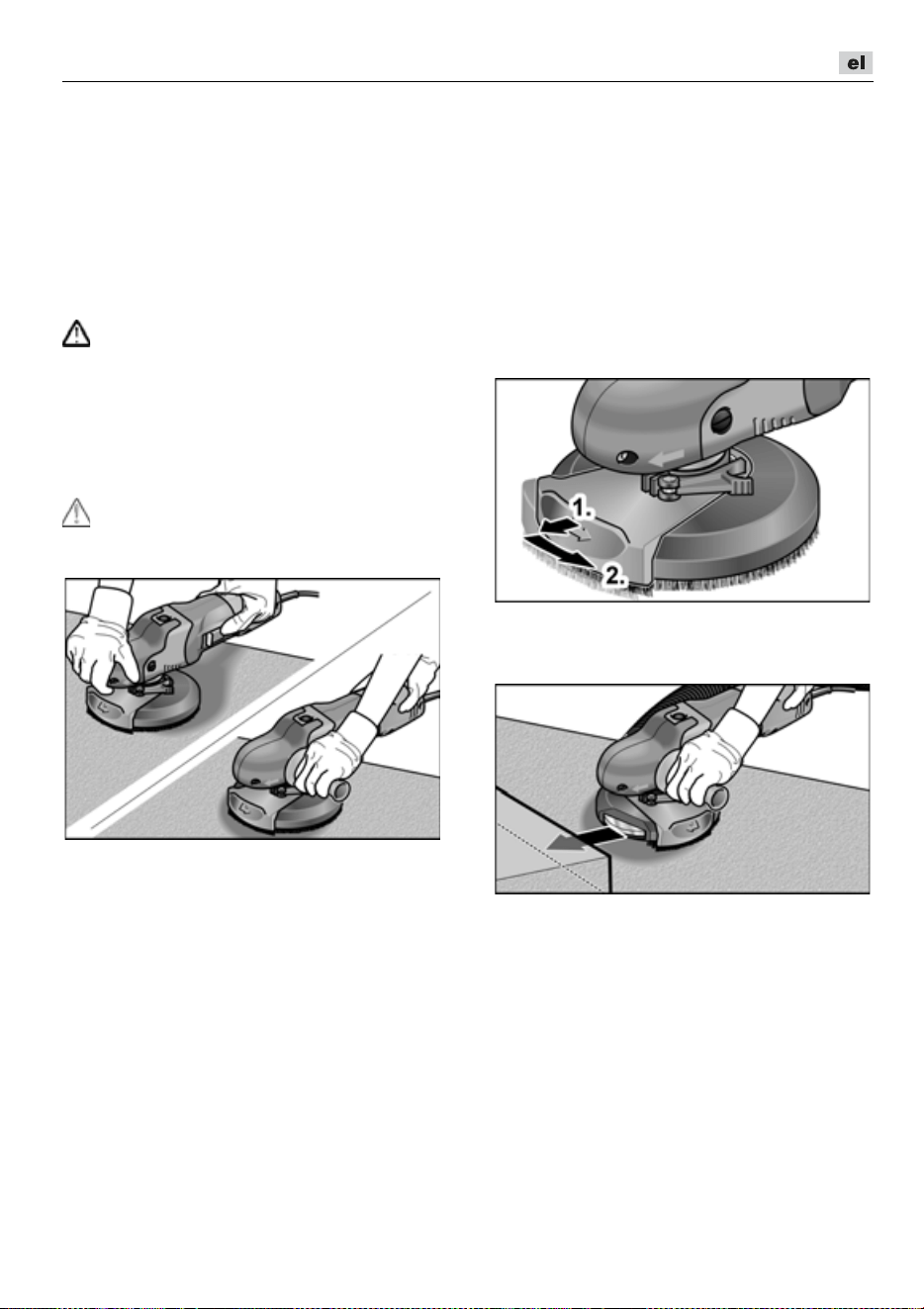 el

1.

2.