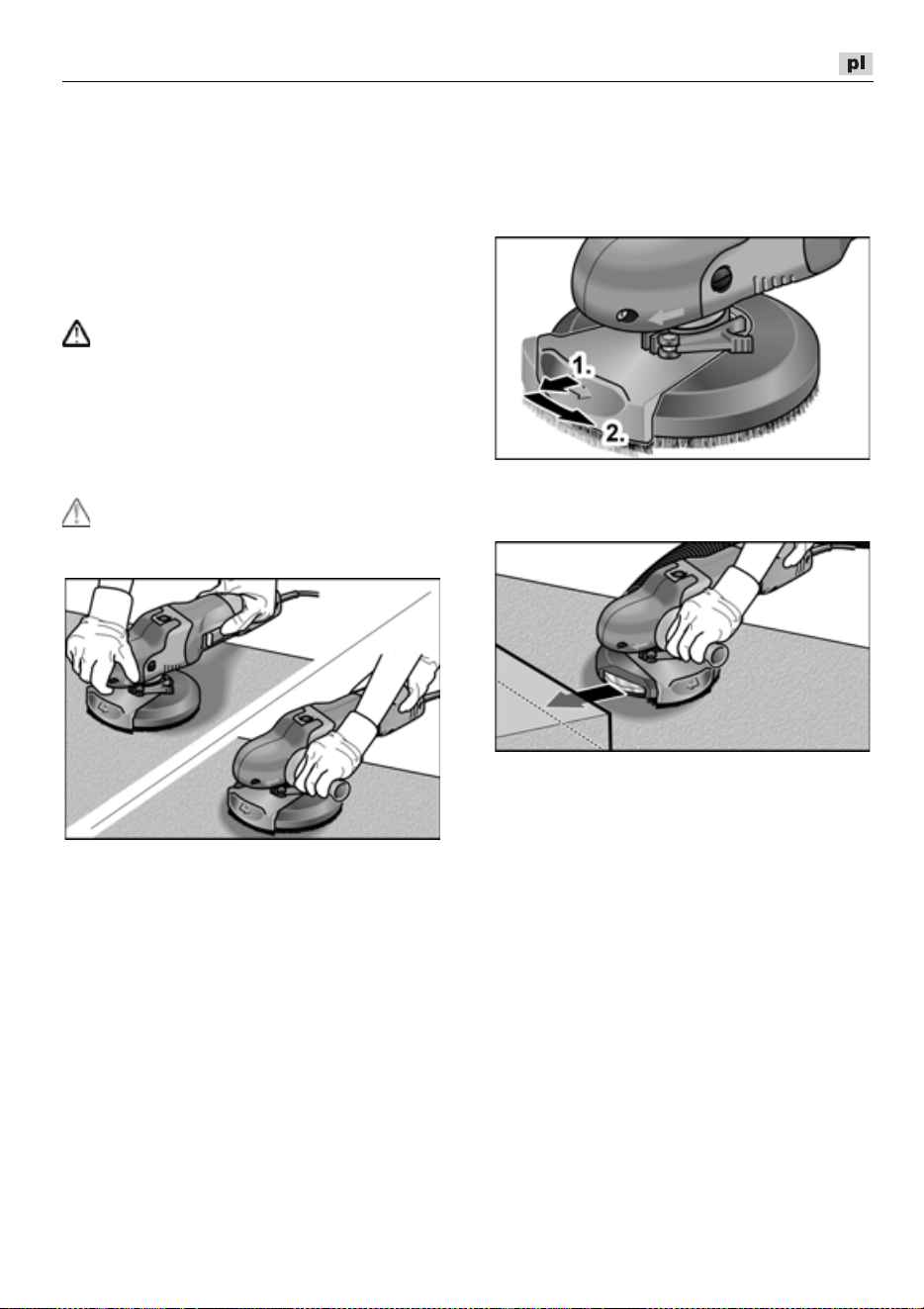 pl

1.

2.