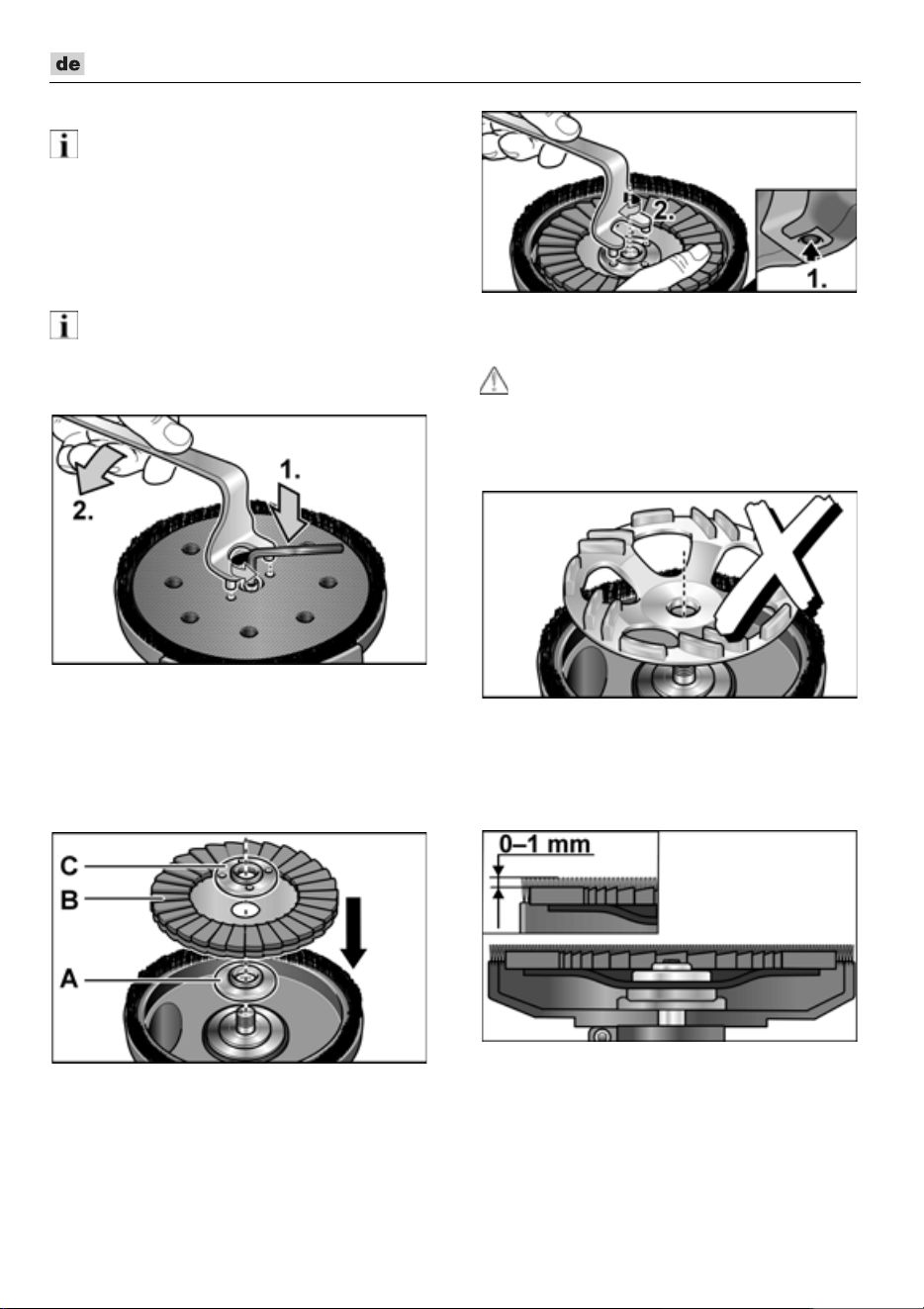 de

1. 2.

C
B
A

2.
1.

0–1 mm