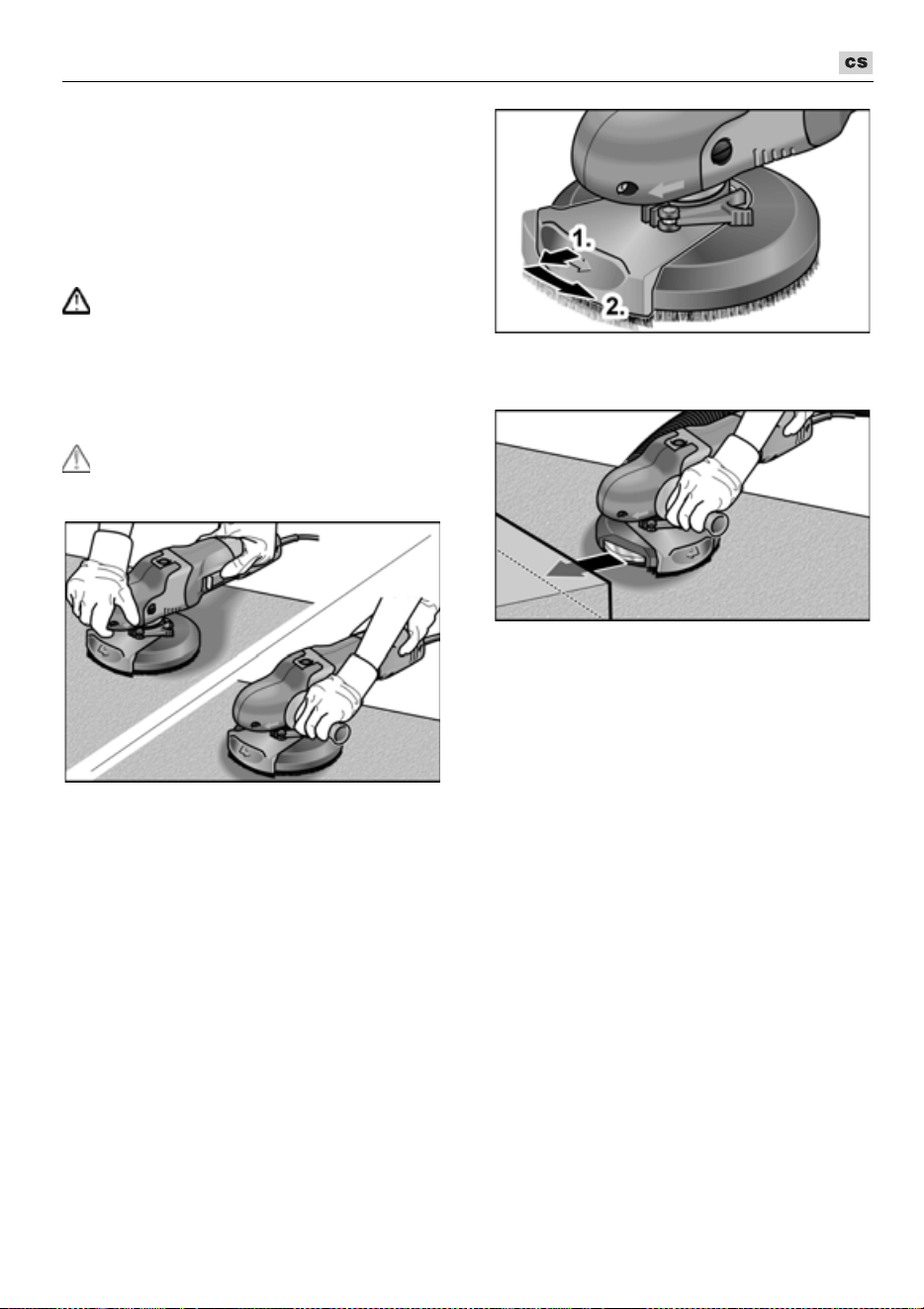 cs

1.

2.