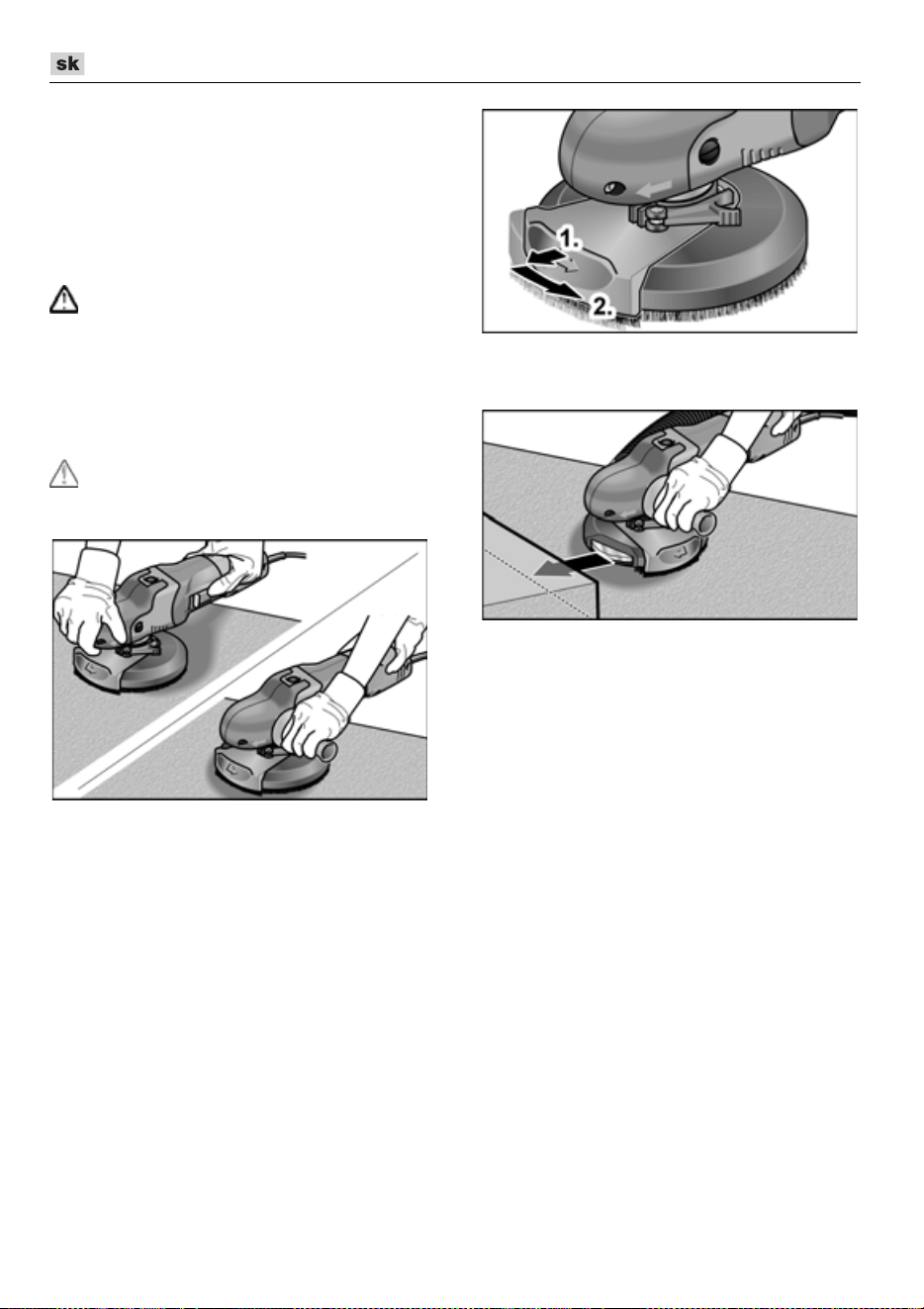 sk

1.

2.