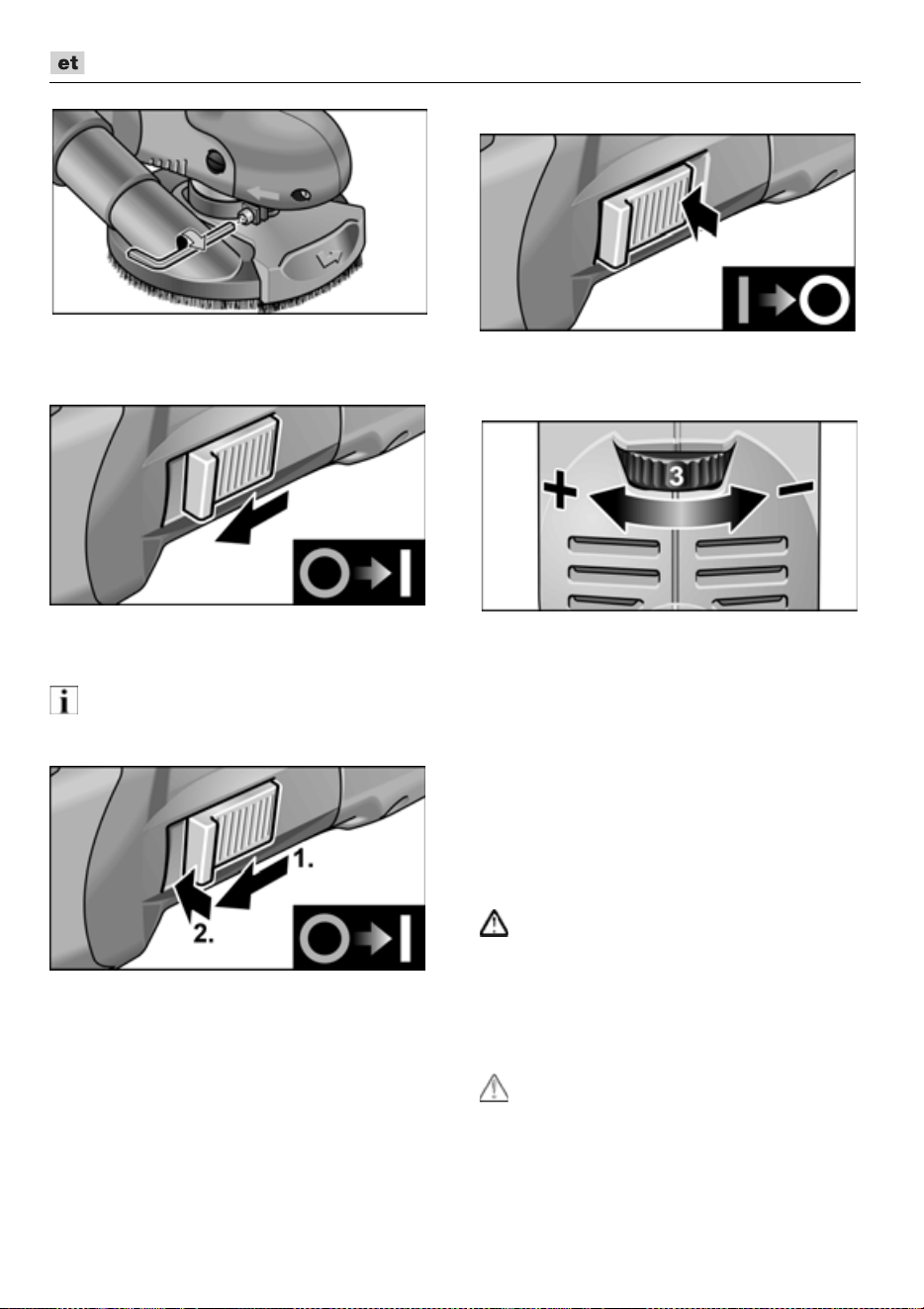 et

1.

2.

3

+

−