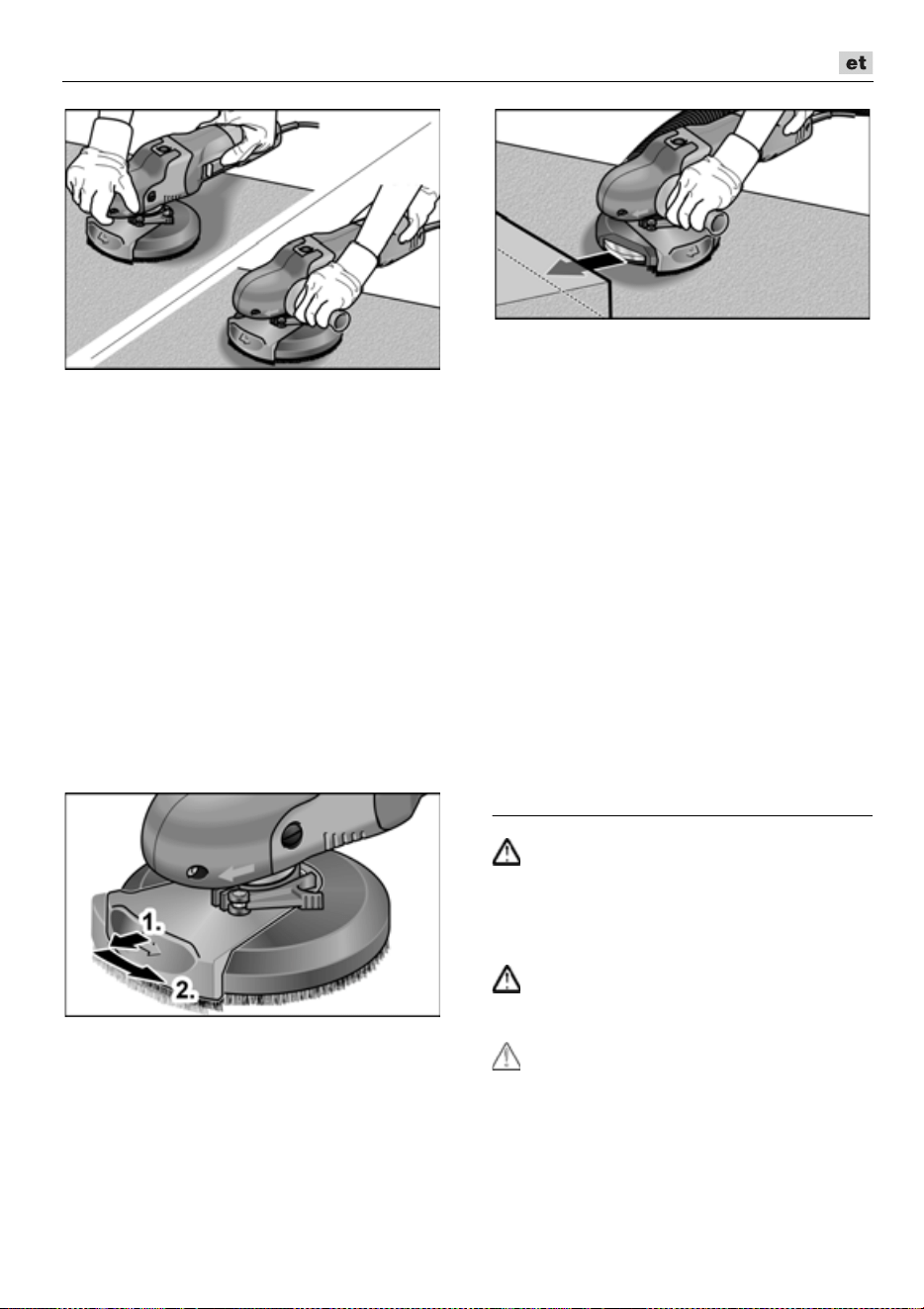 et

1.

2.