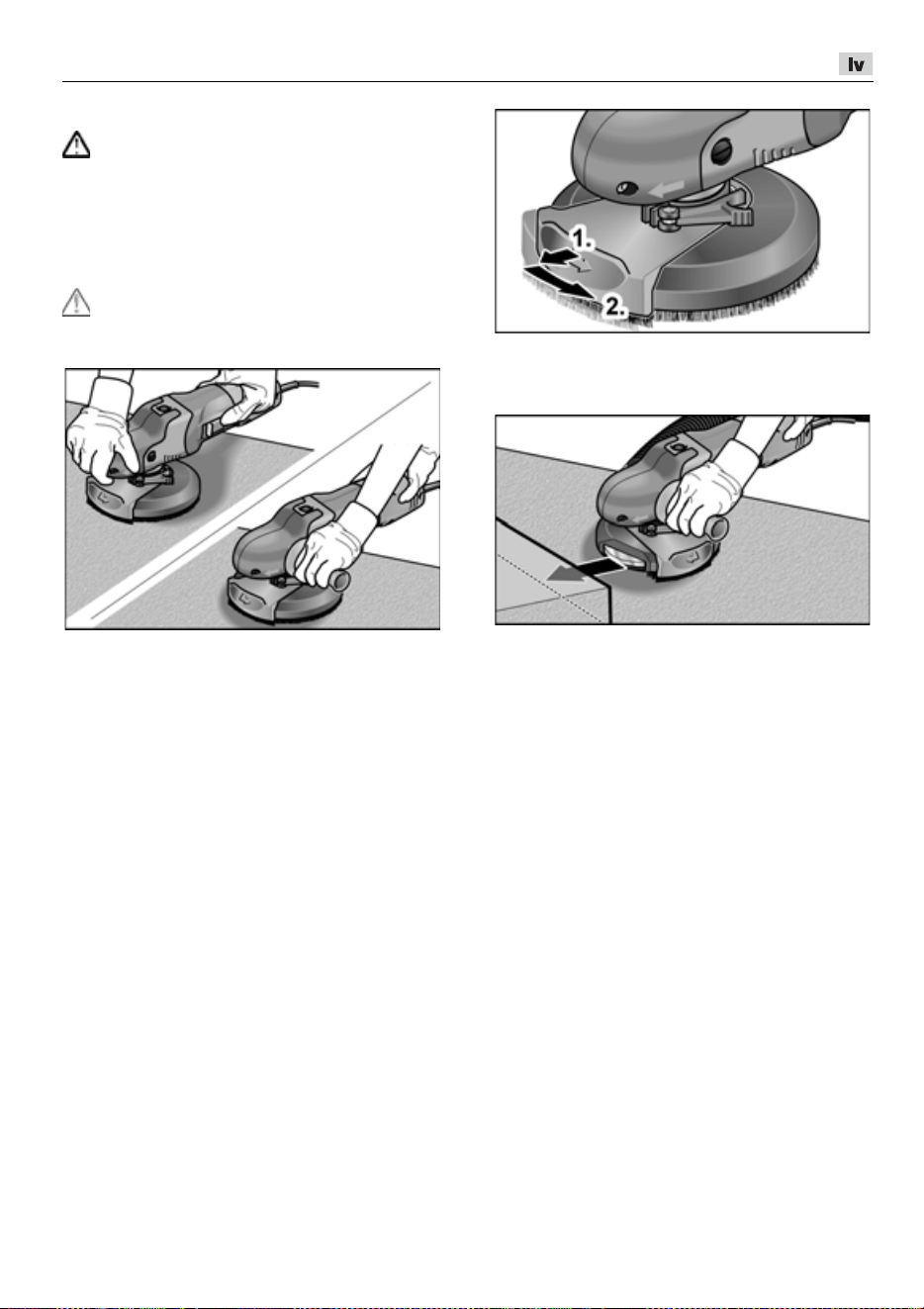 lv

1.

2.