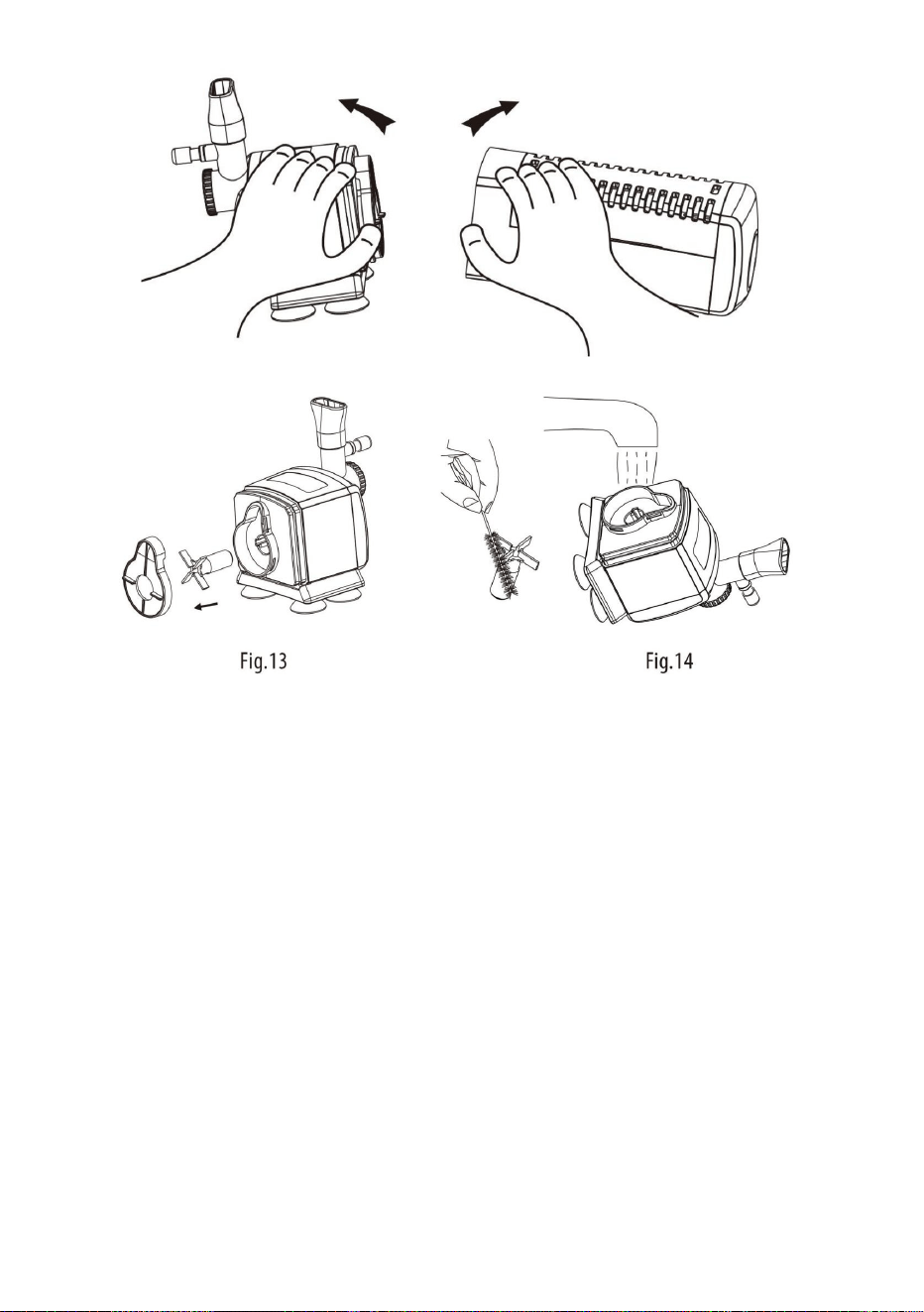 Fig.13

Fig.14