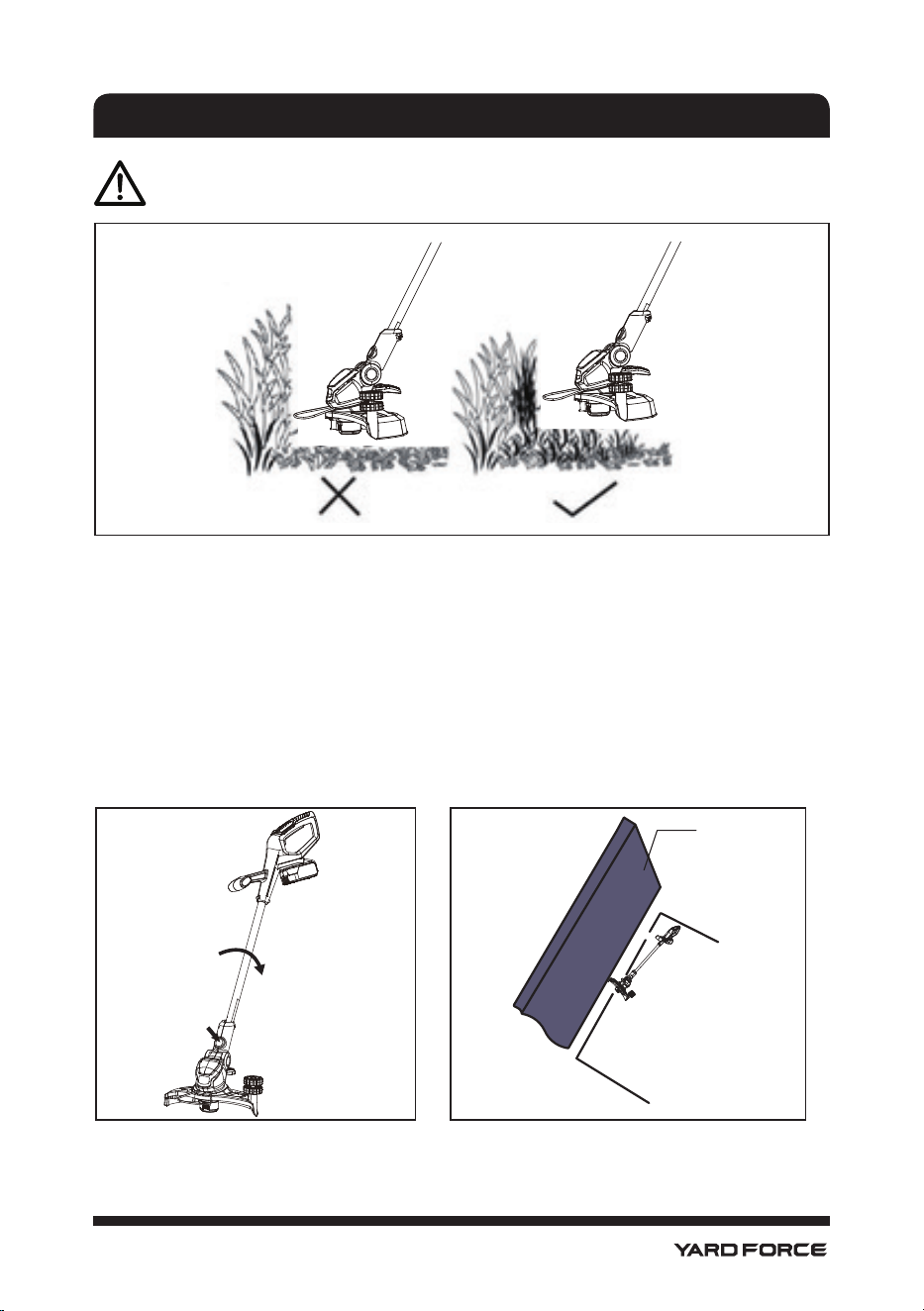 YARD FORCE