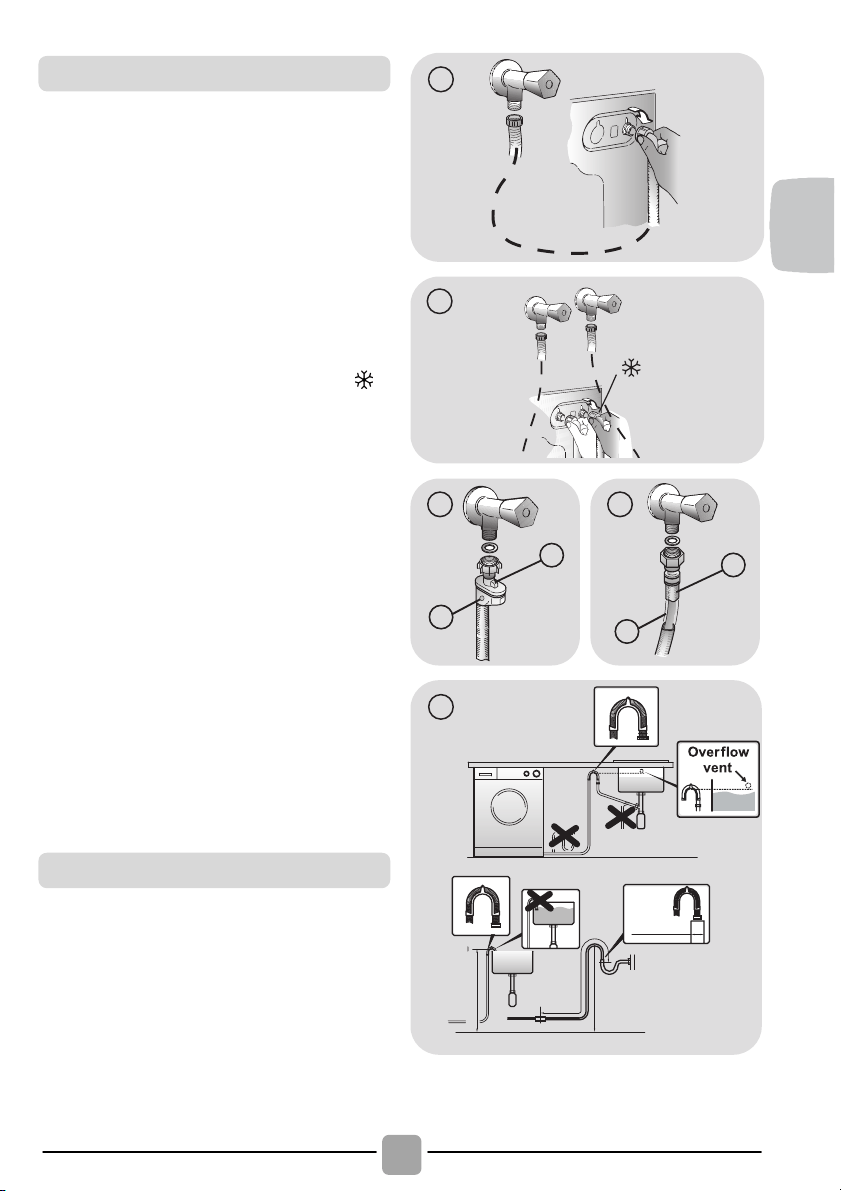 Overflow vent