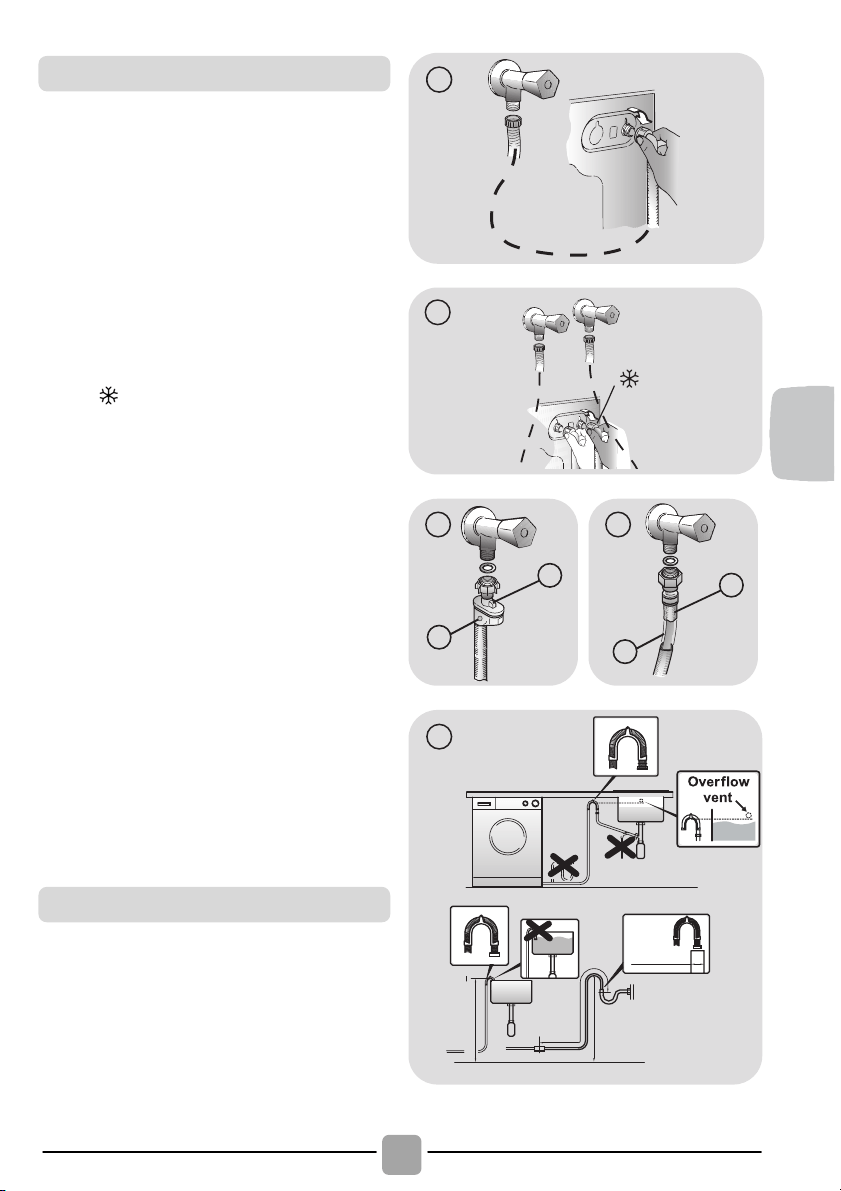 Overflow vent