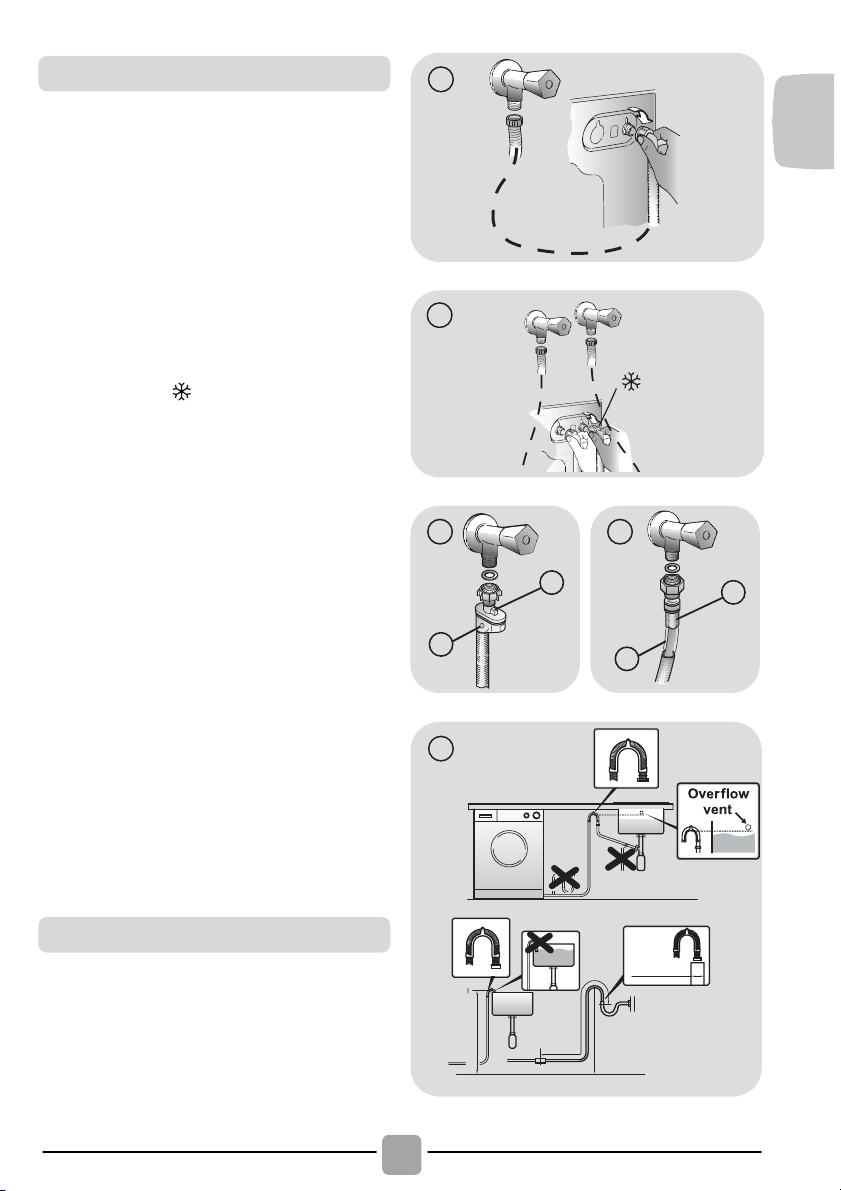 Overflow vent