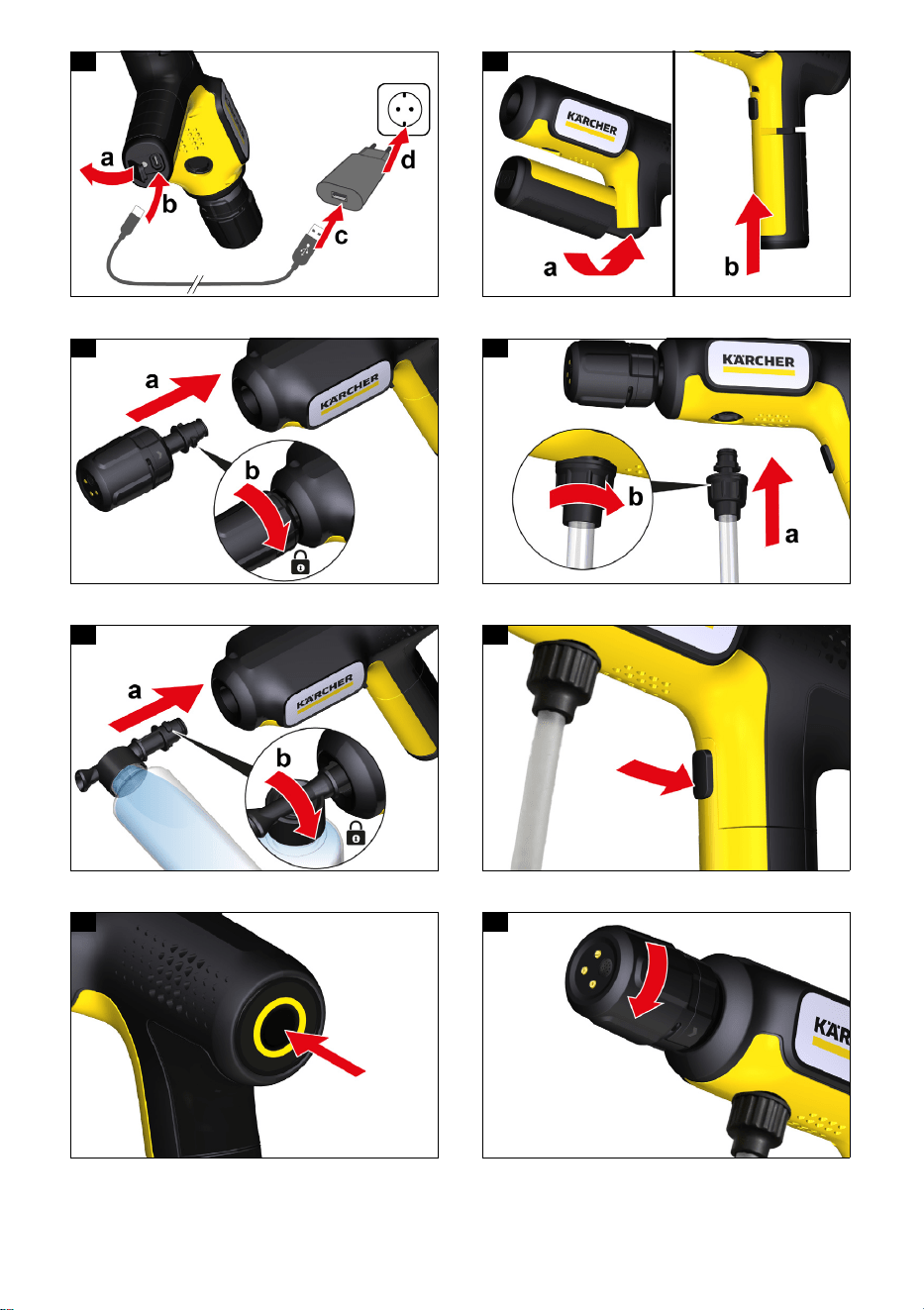 a
b
c
d

KÄRCHER
a
b

a
KÄRCHER
b

KÄRCHER
b
a

a
KÄRCHER
b

KÄR