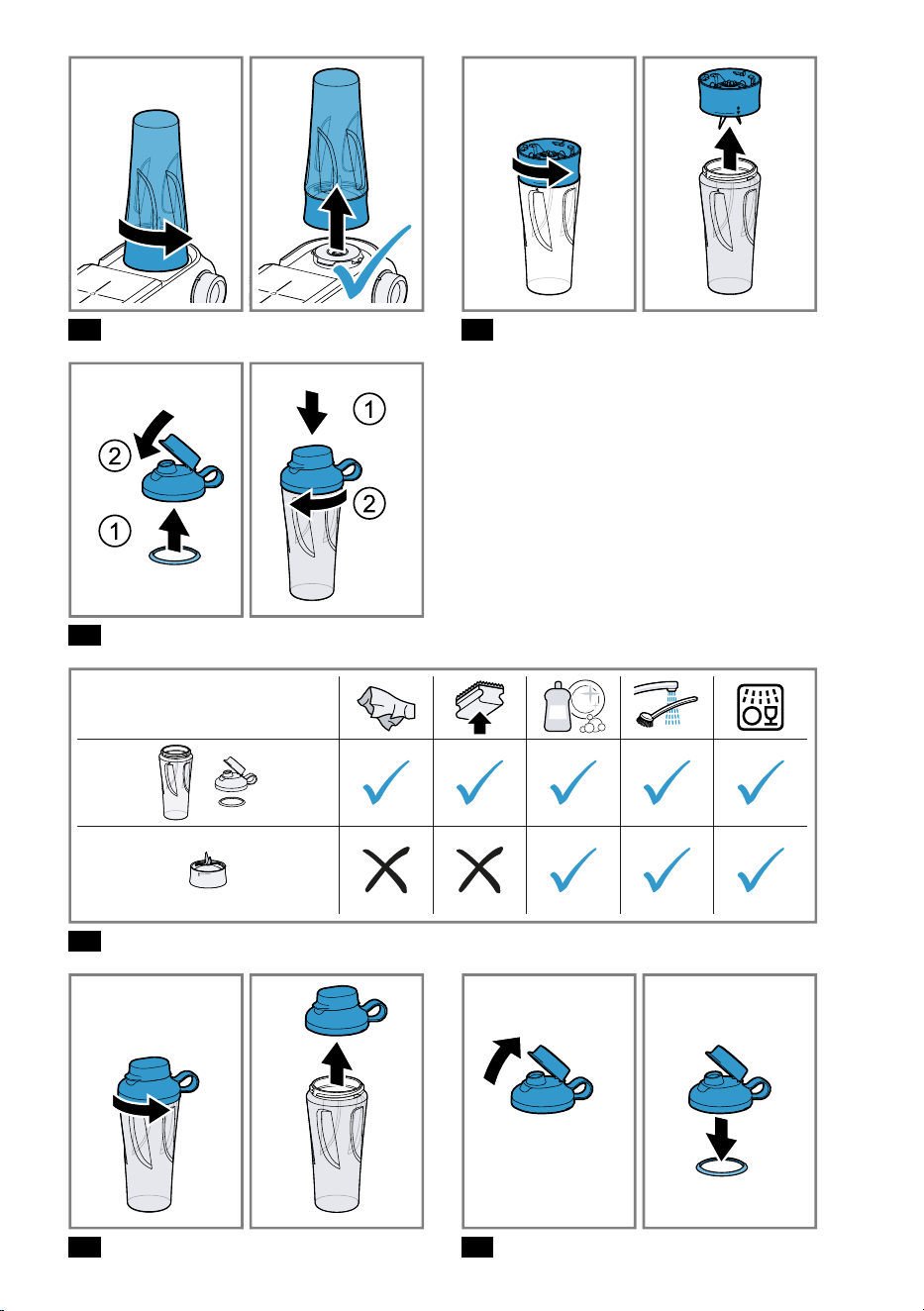 2
1
1
2