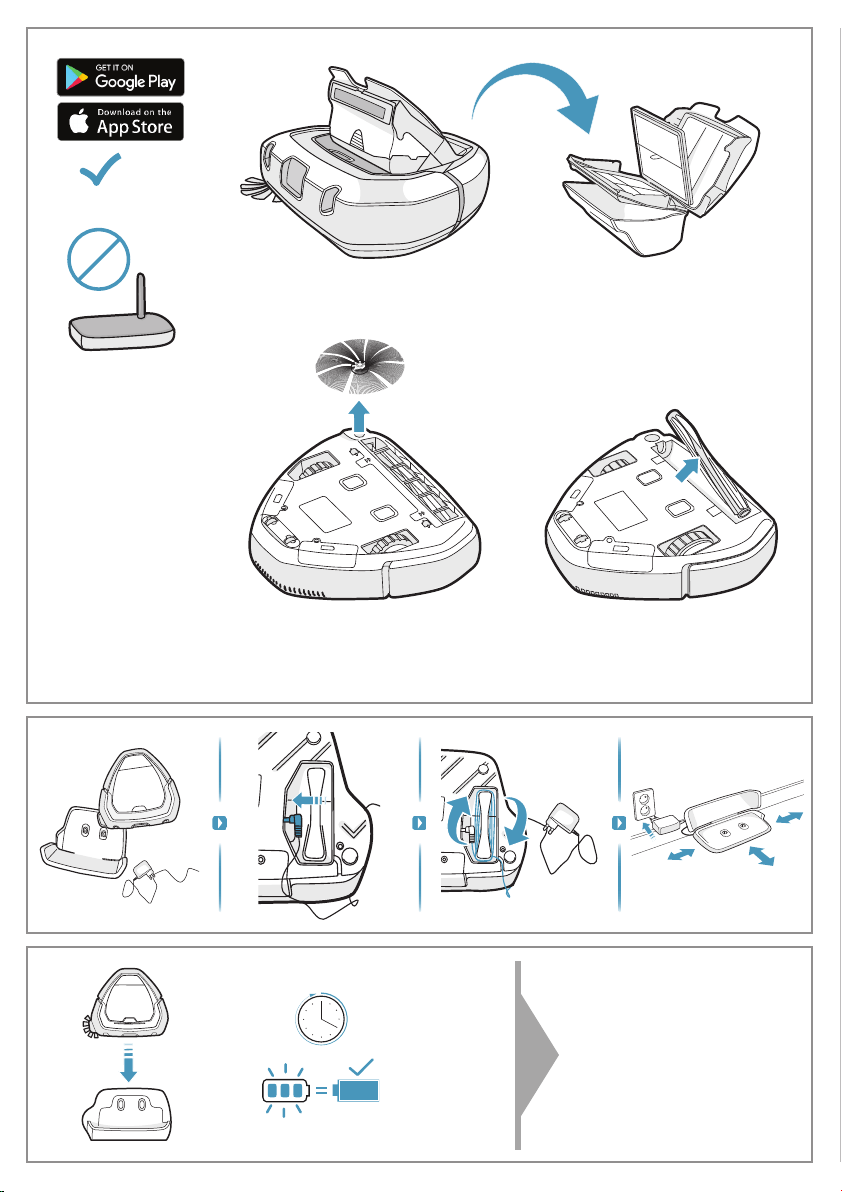 GET IT ON
Google Play

Download on the
App Store