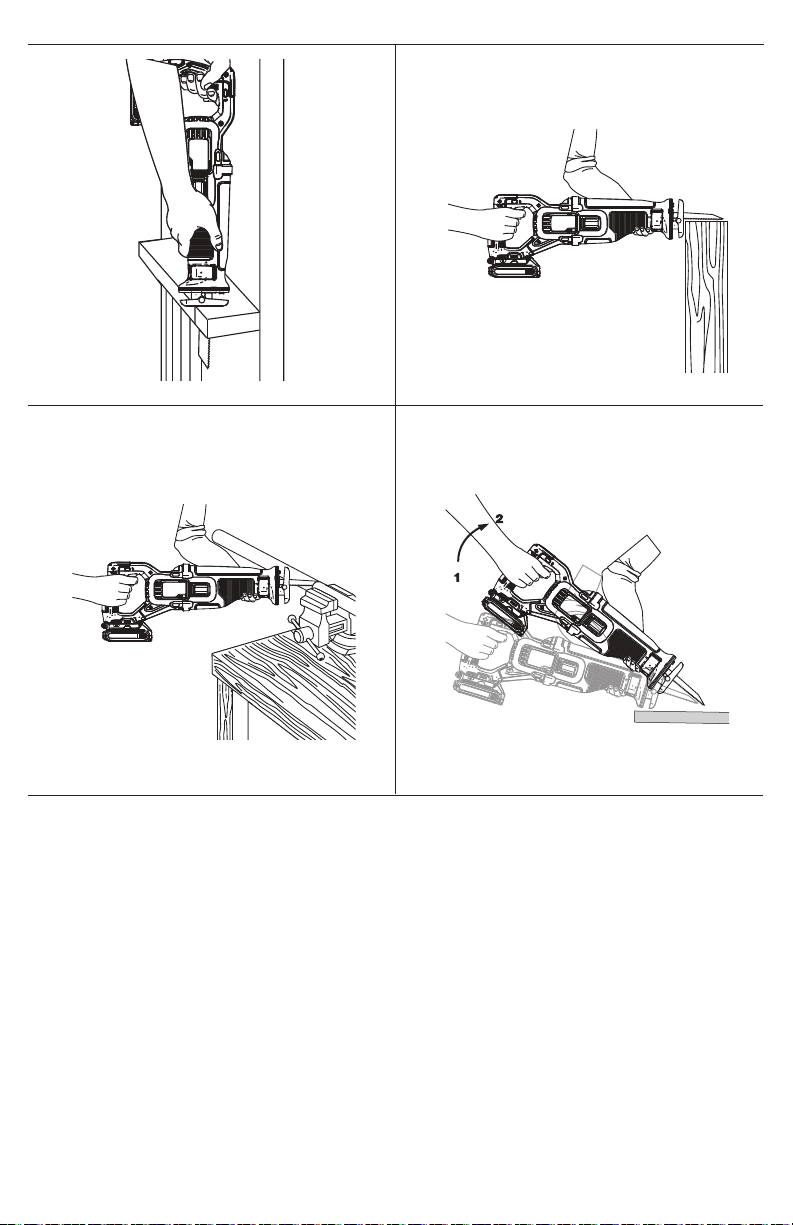 2

1