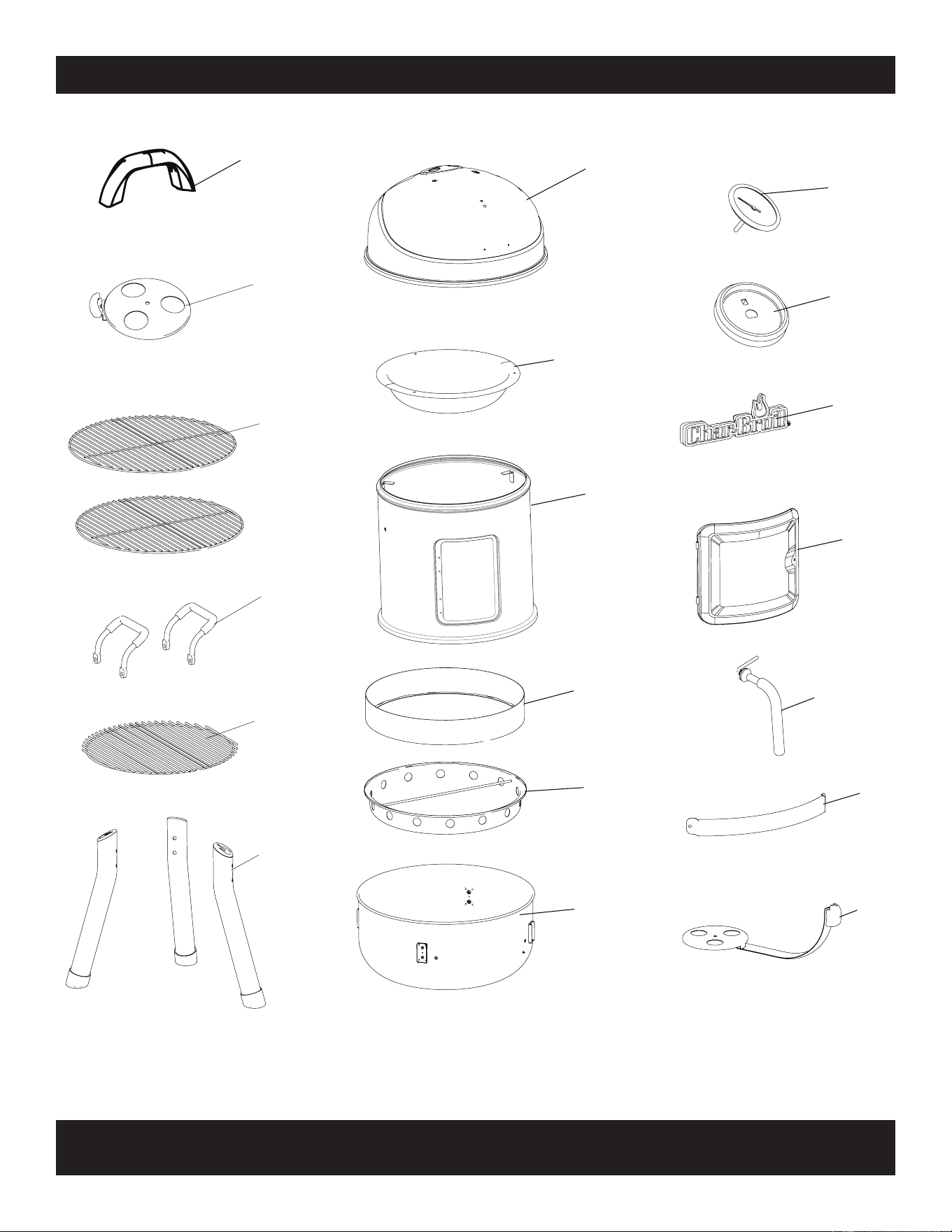 Char-Broil