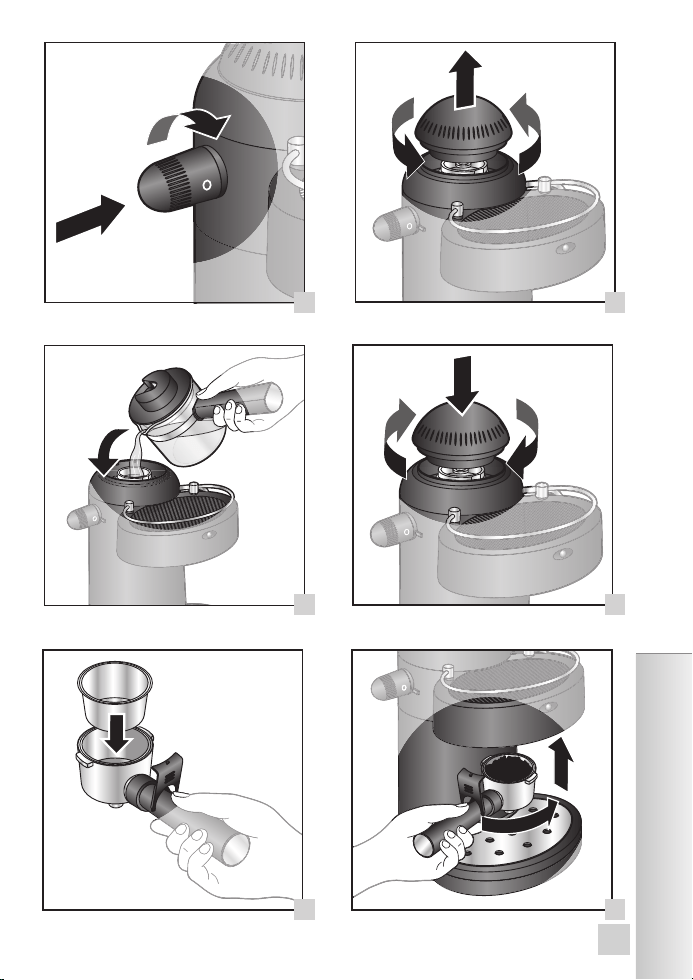 O