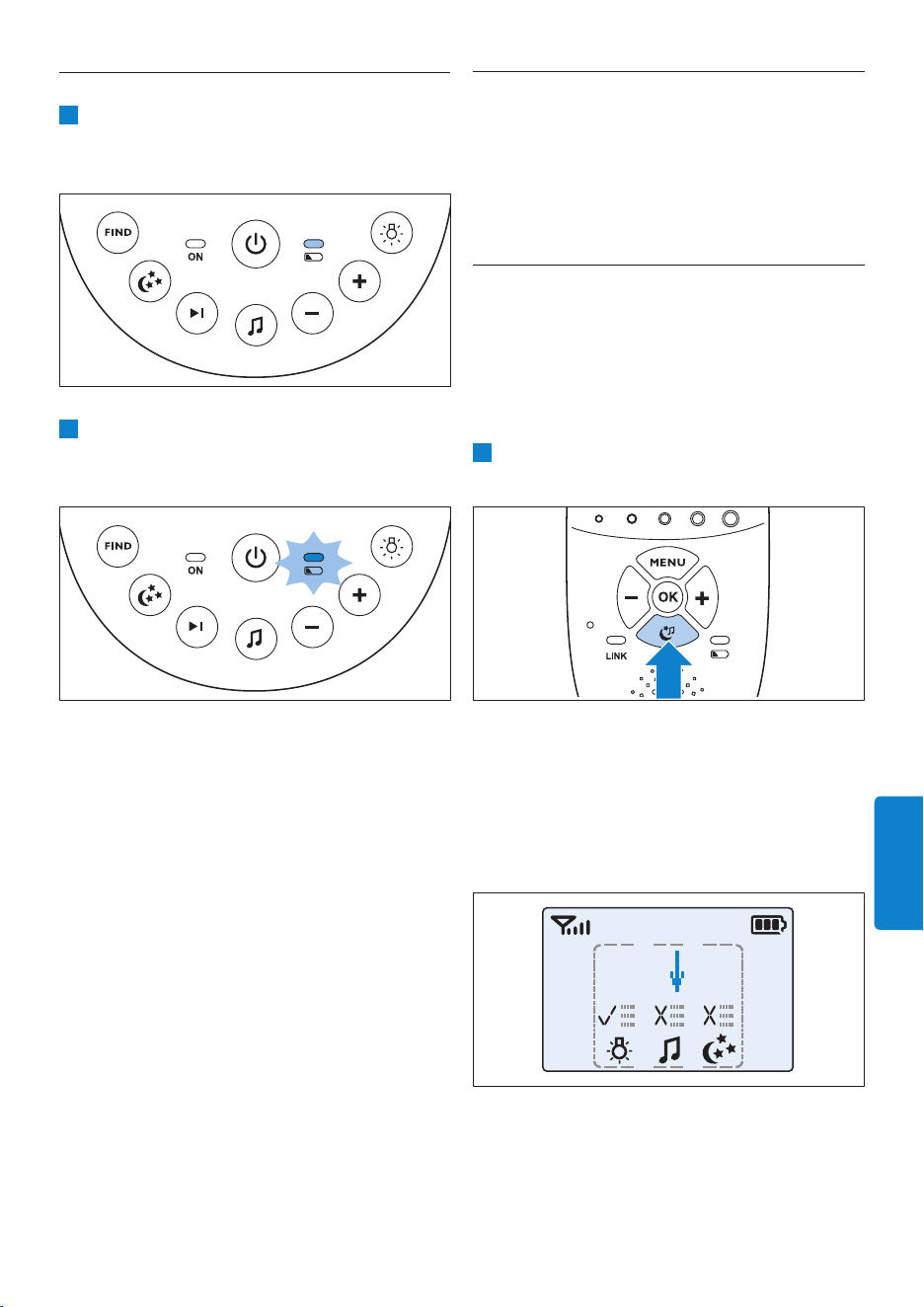 FIND

ON

FIND

ON

MENU

OK

LINK