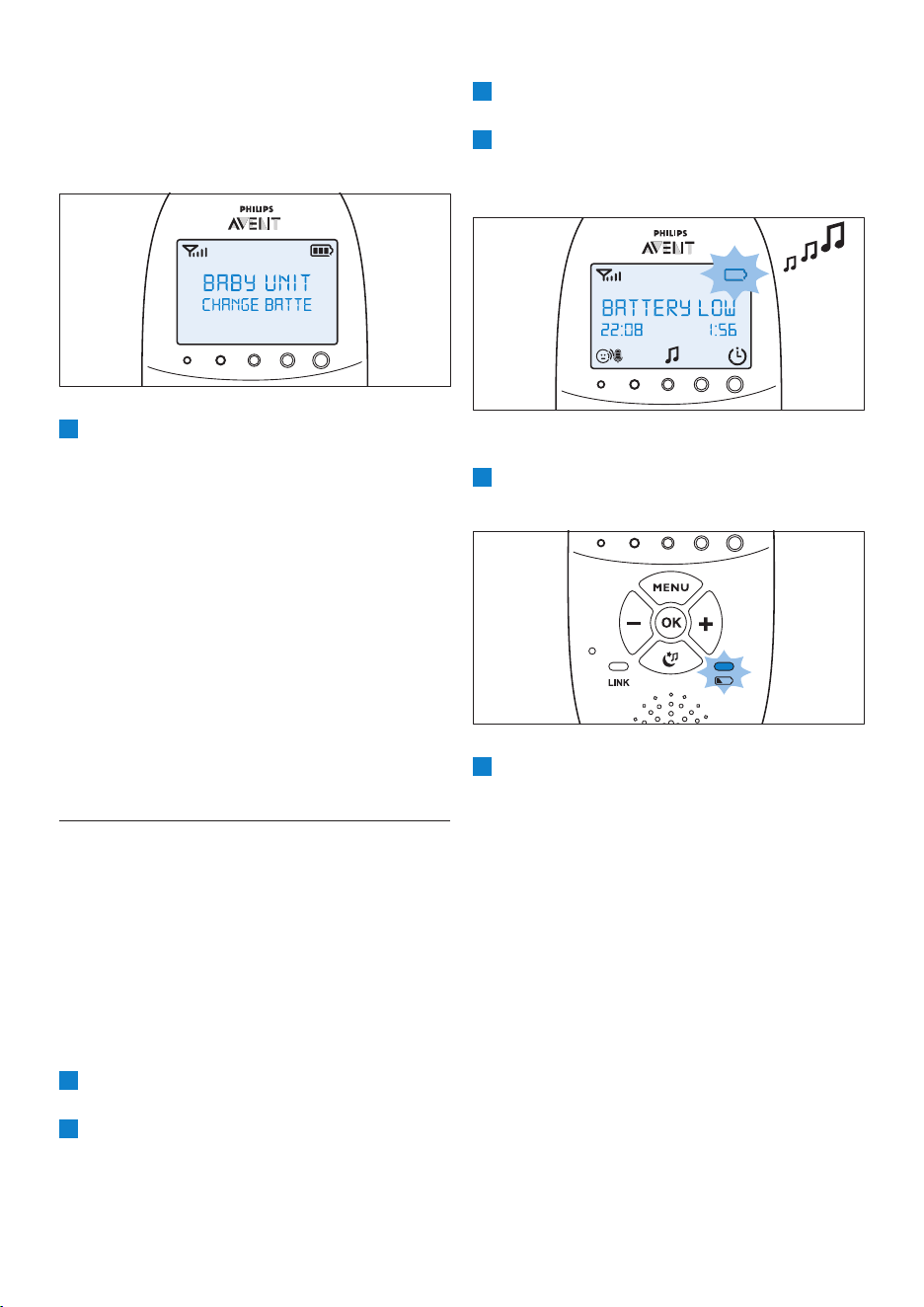 PHILIPS
AVENT
BABY UNIT
CHANGE BATTE

PHILIPS
AVENT
BATTERY LOW
22:08
1:56

MENU
OK
LINK