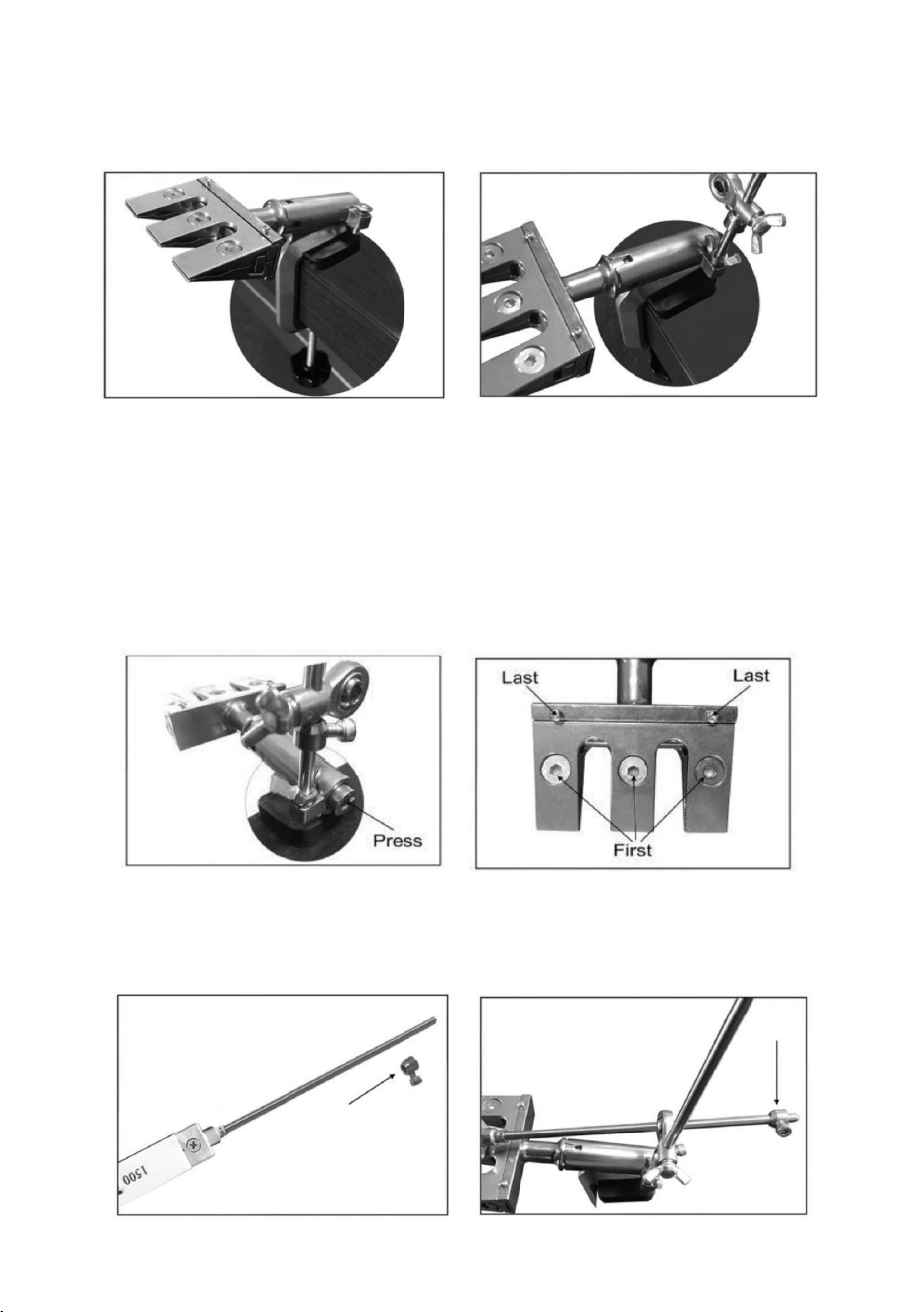 Press

Last

Last

First

1500