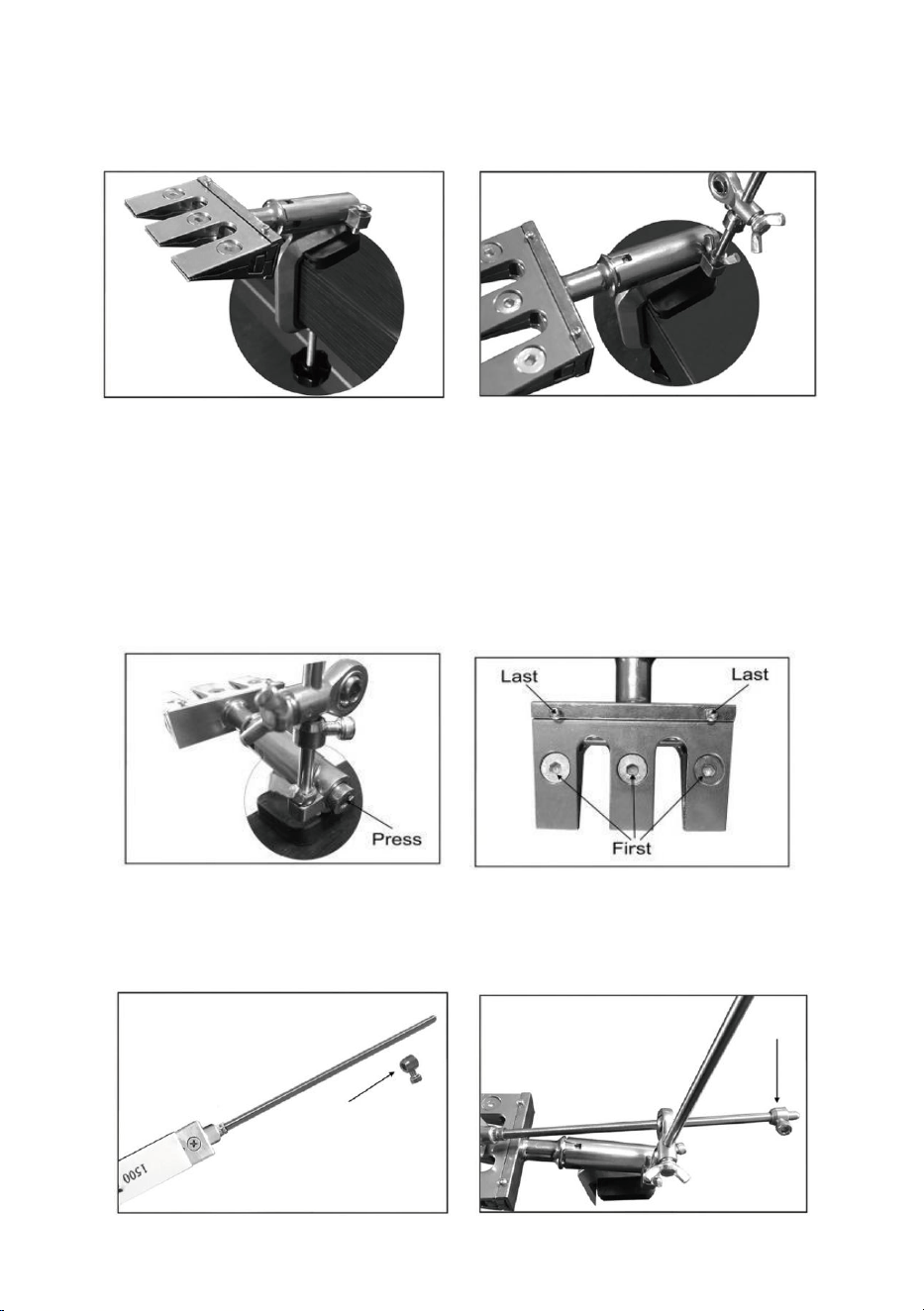 Press

Last

Last

First

1500