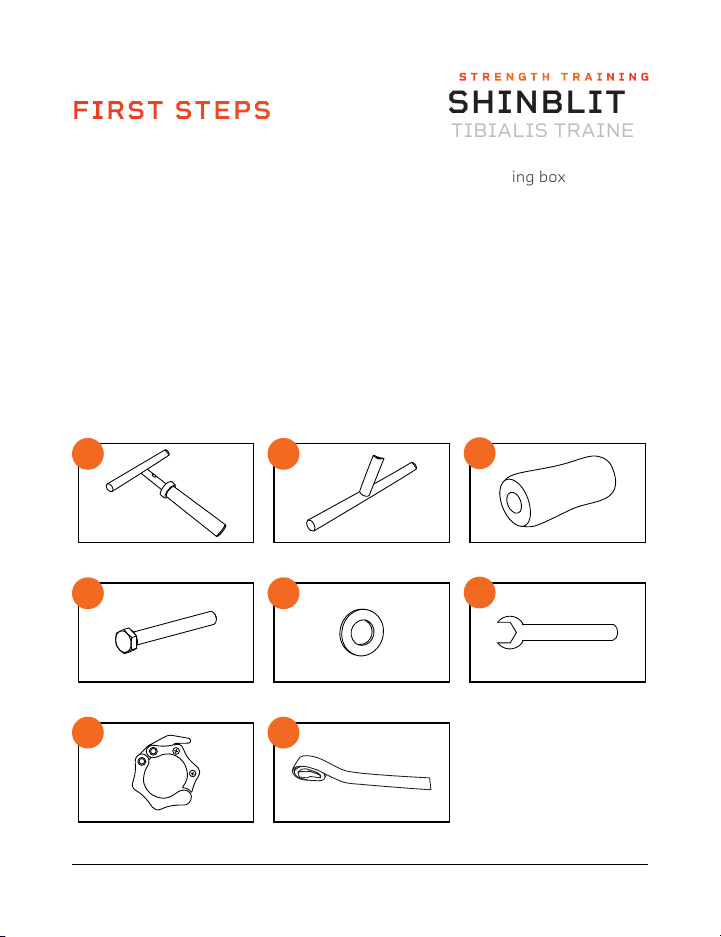 FIRST STEPS

STRENGTH TRAINING
SHINBLIT
TIBIALIS TRAINE

ing box