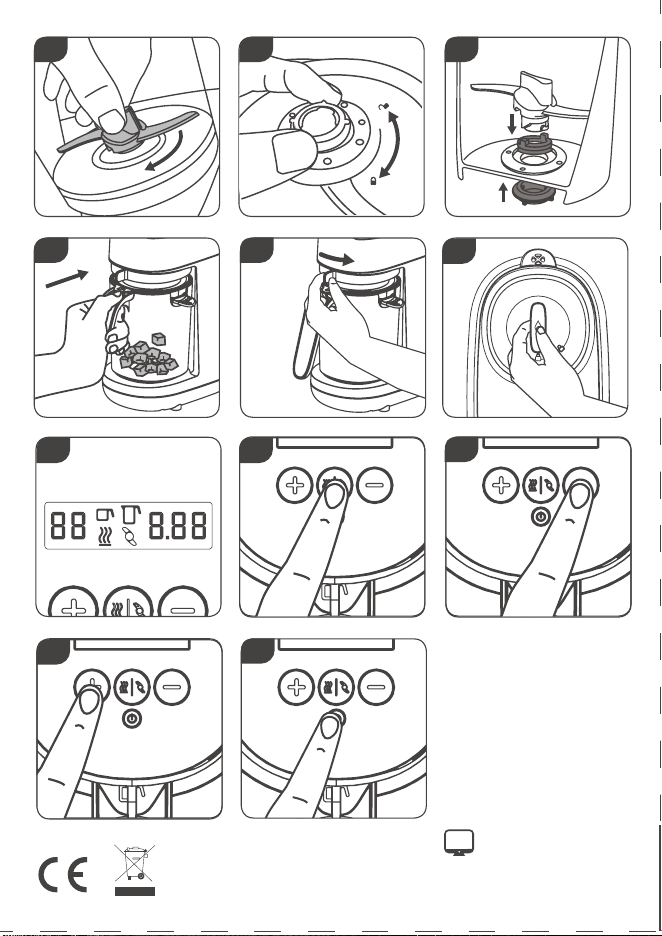 88 8.88

CE