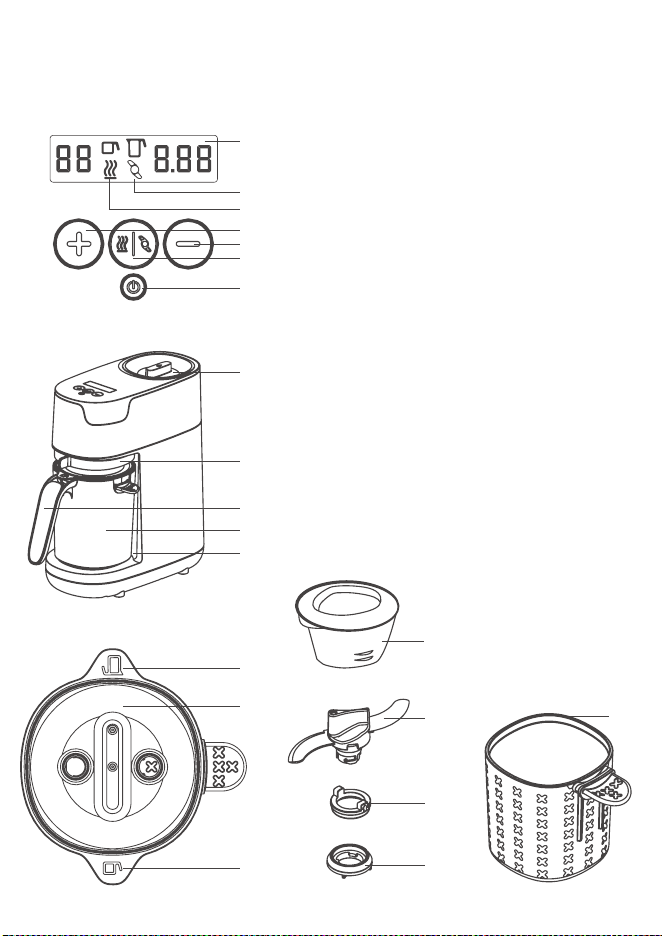 88 8.88