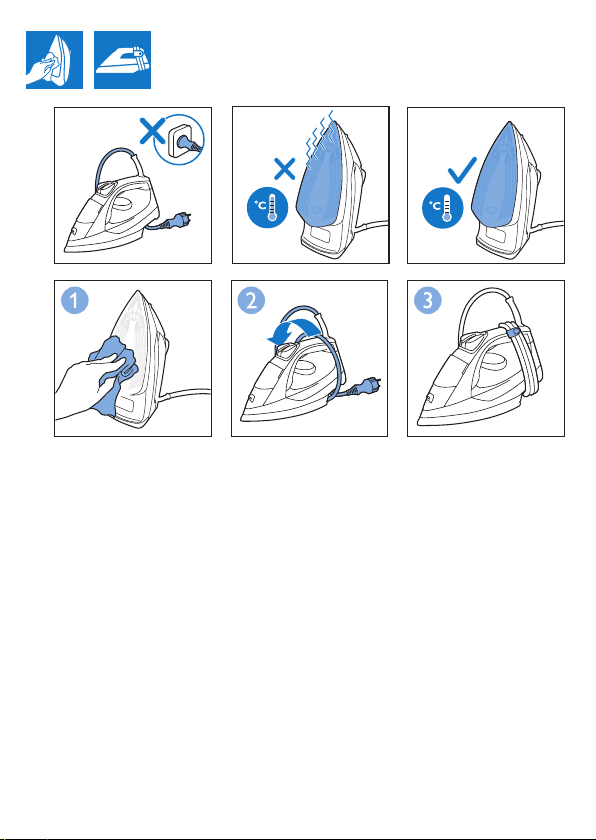 °C

°C

1

2

3