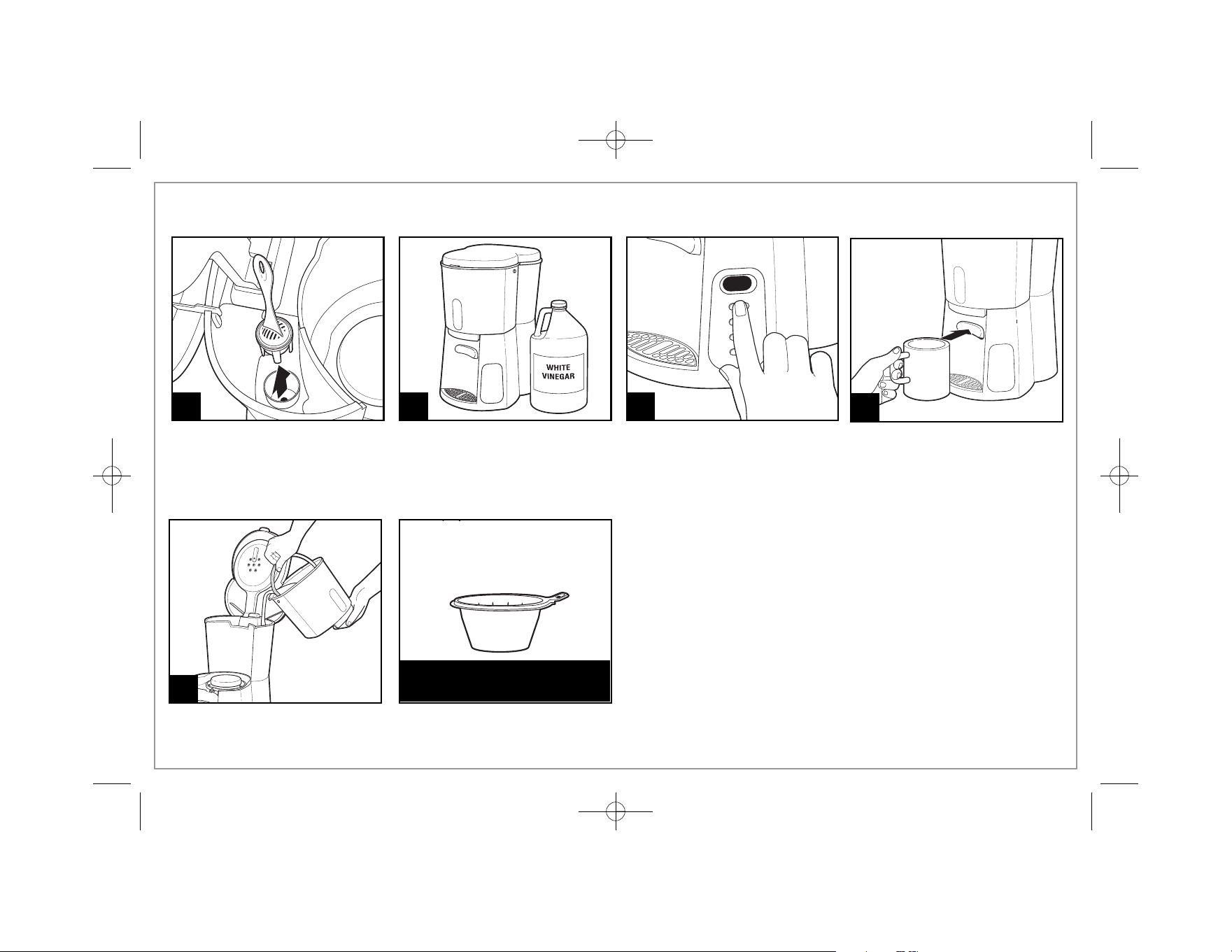 WHITE VINEGAR