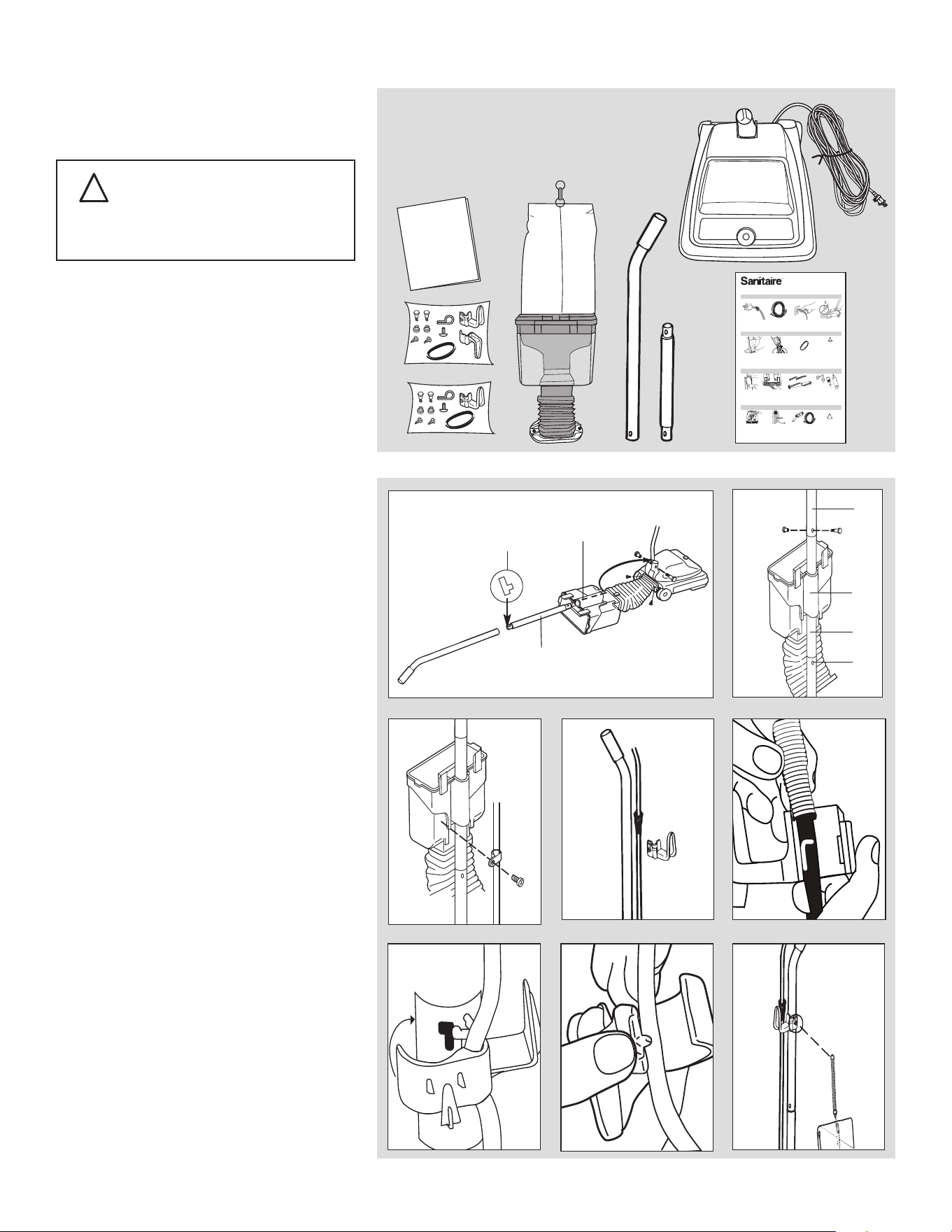 Sanitaire