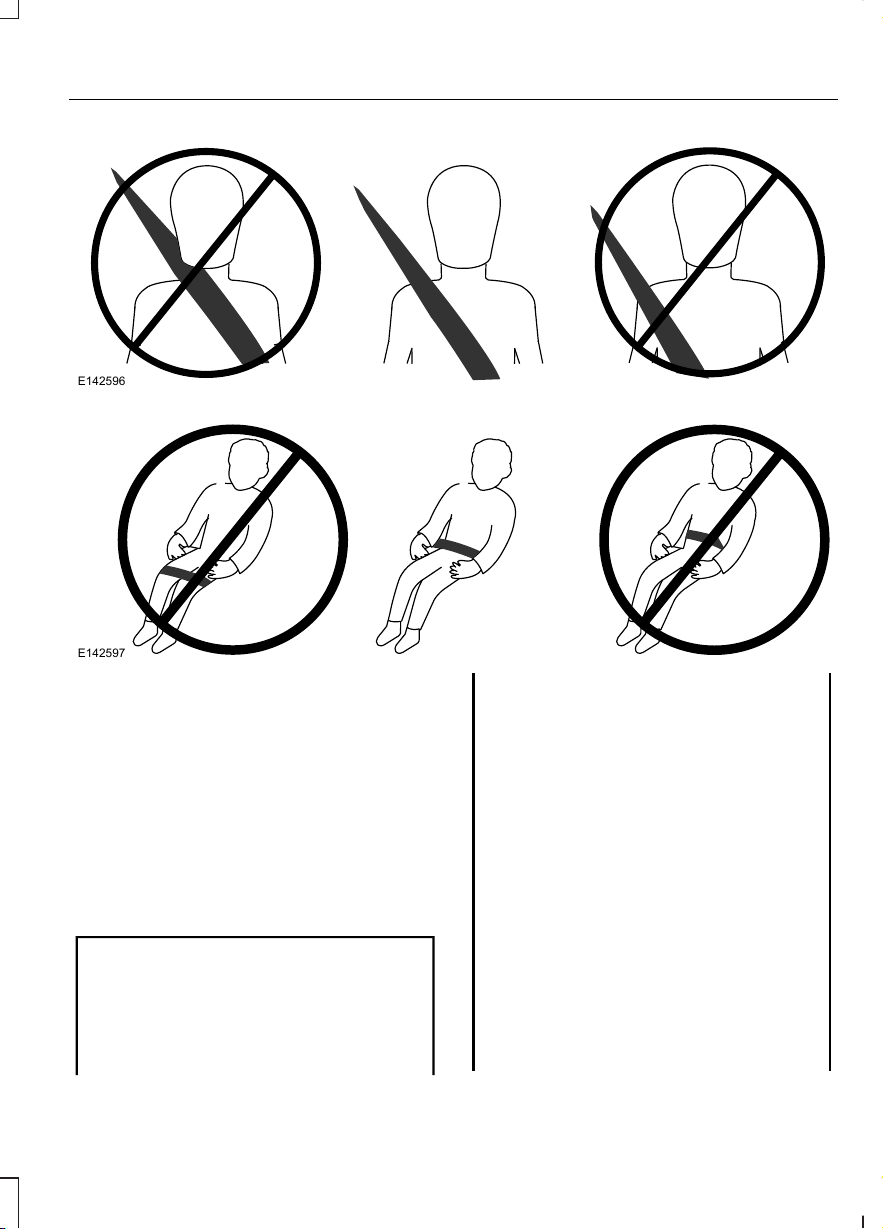 E142596

E142597