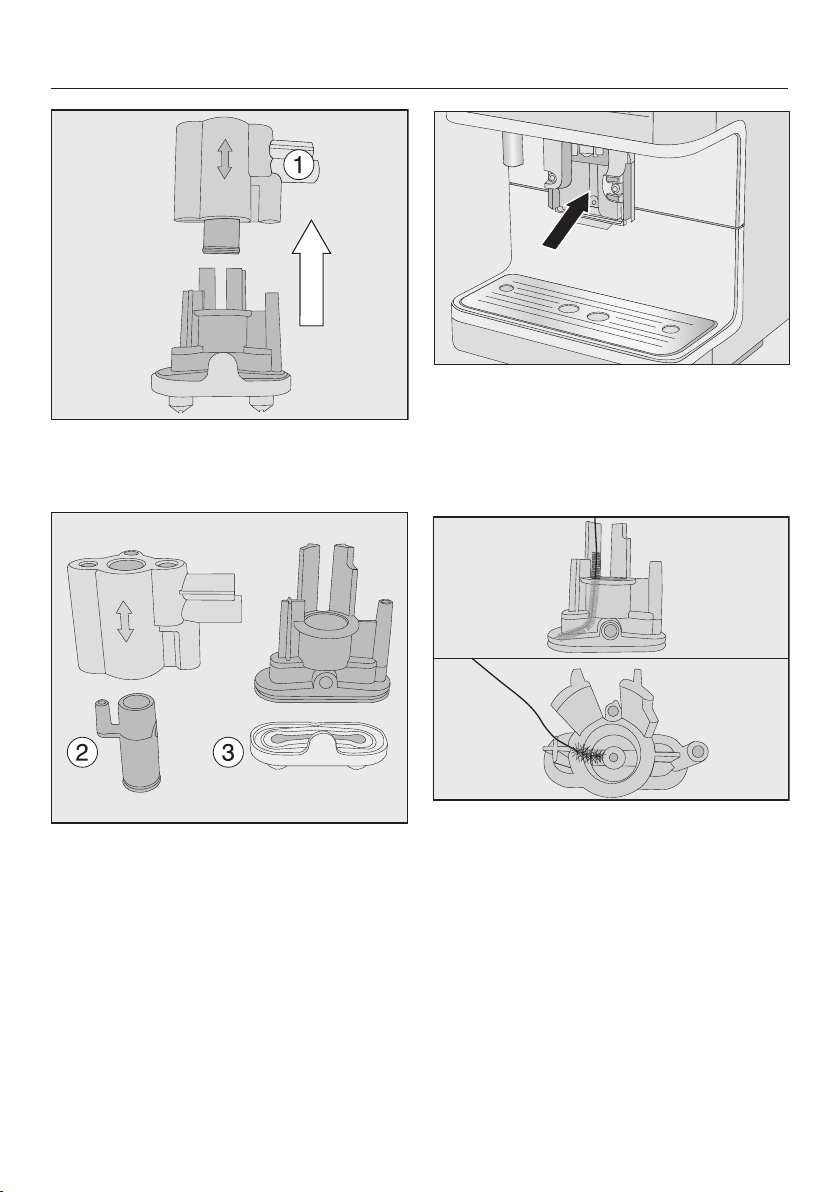 1

2

3