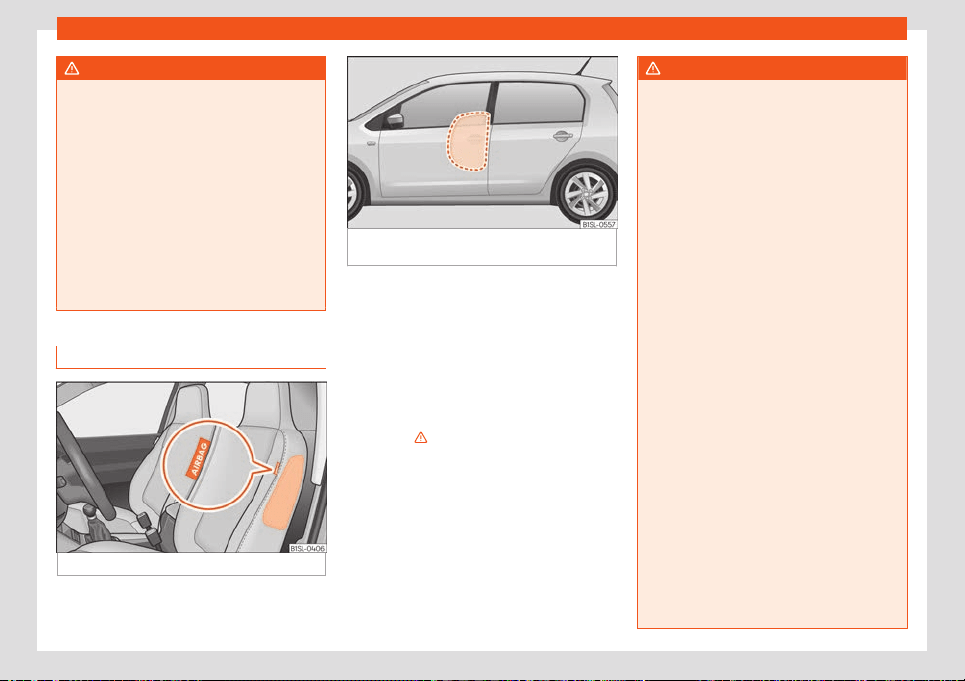 AIRBAG

B1SL-0406

B1SL-0557