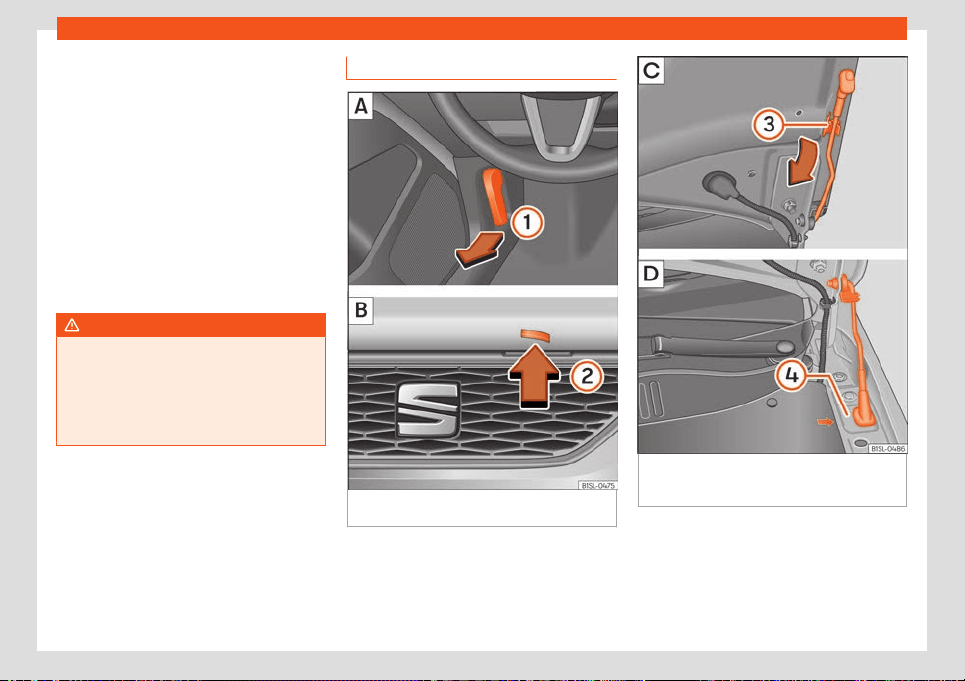 A

1

B

2

B1SL-0475

C

3

D

4

B1SL-0486