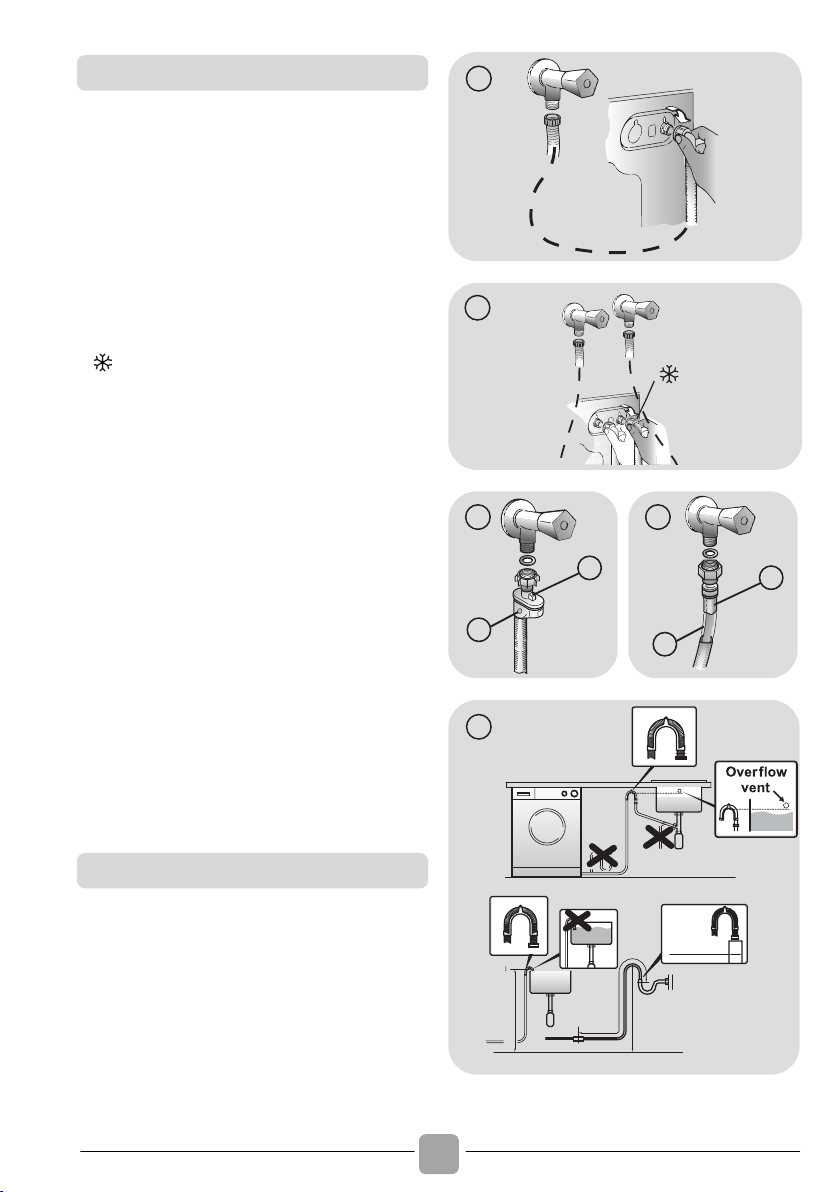 Overflow vent