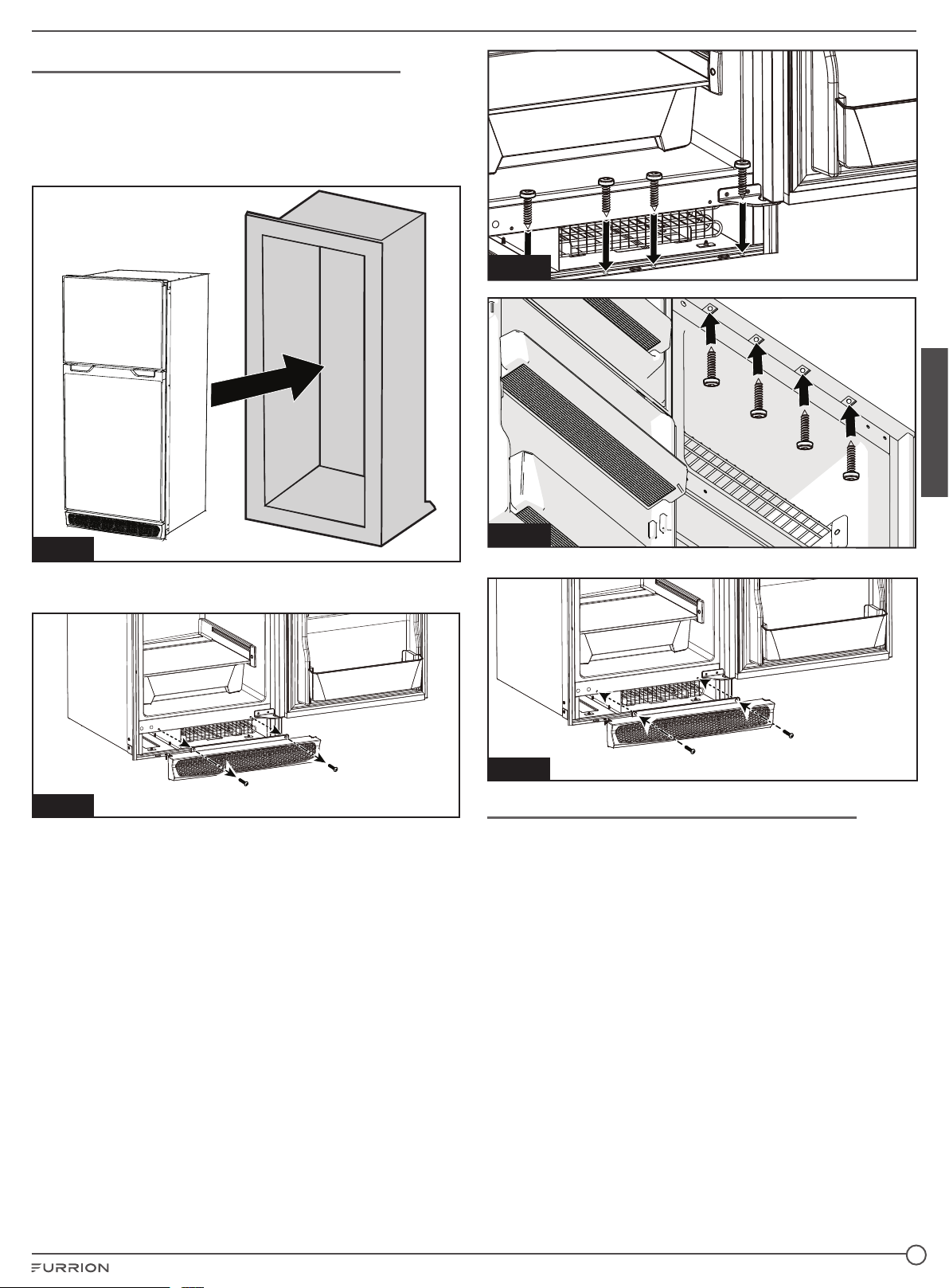 FURRION