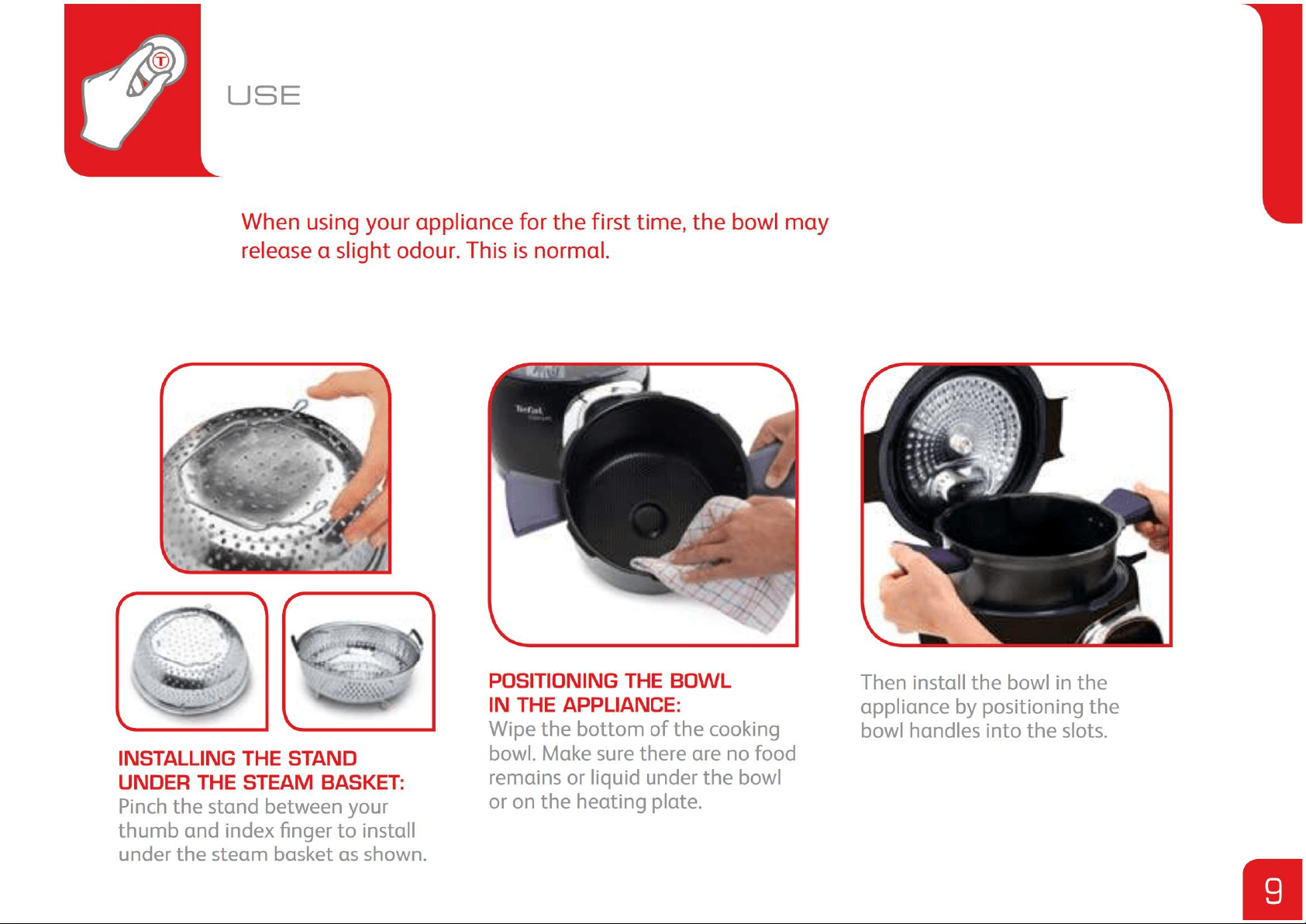 USE

When using your appliance for the first time, the bowl may release a slight odour. This is normal.

Tefal

INSTALLING THE STAND UNDER THE STEAM BASKET:
Pinch the stand between your thumb and index finger to install under the steam basket as shown.

POSITIONING THE BOWL IN THE APPLIANCE:
Wipe the bottom of the cooking bowl. Make sure there are no food remains or liquid under the bowl or on the heating plate.

Then install the bowl in the appliance by positioning the bowl handles into the slots.

9