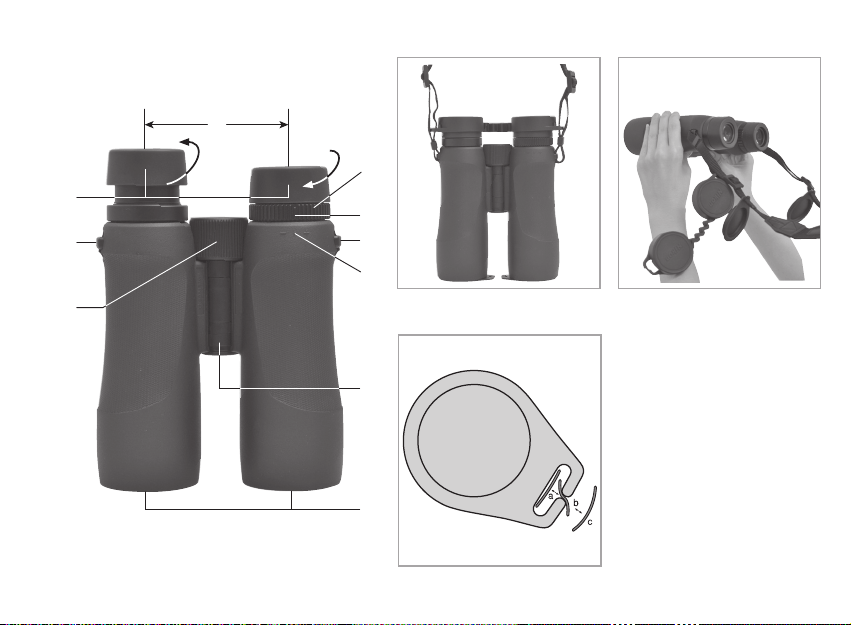 a
b
c