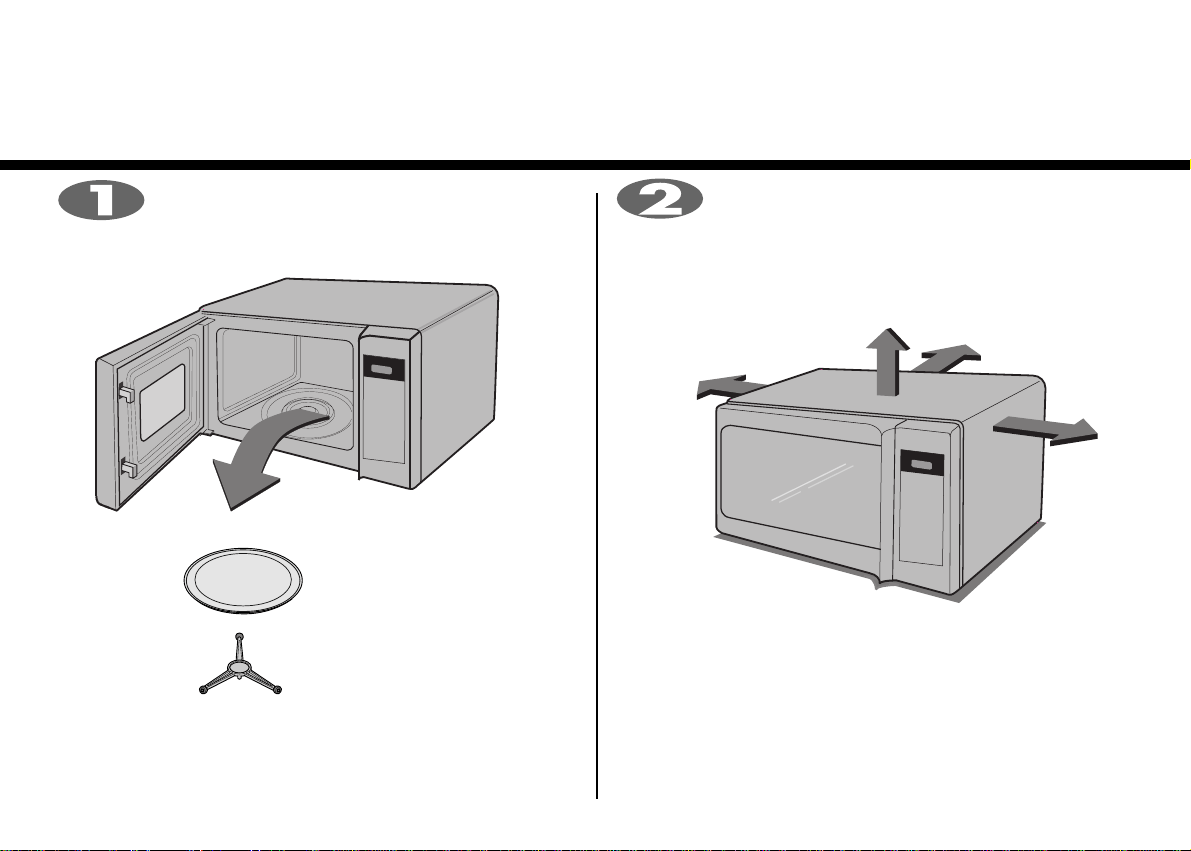 1

2