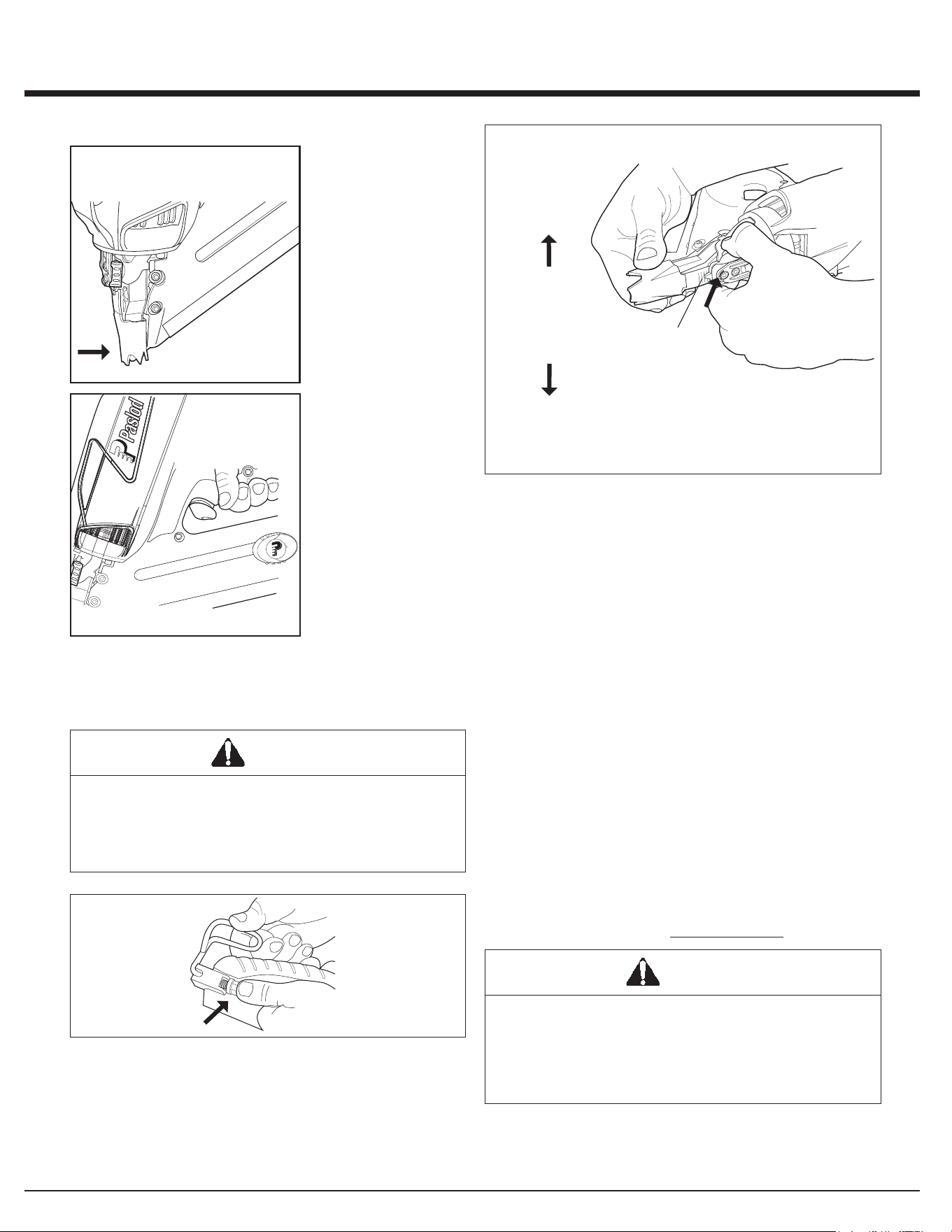 Paslod