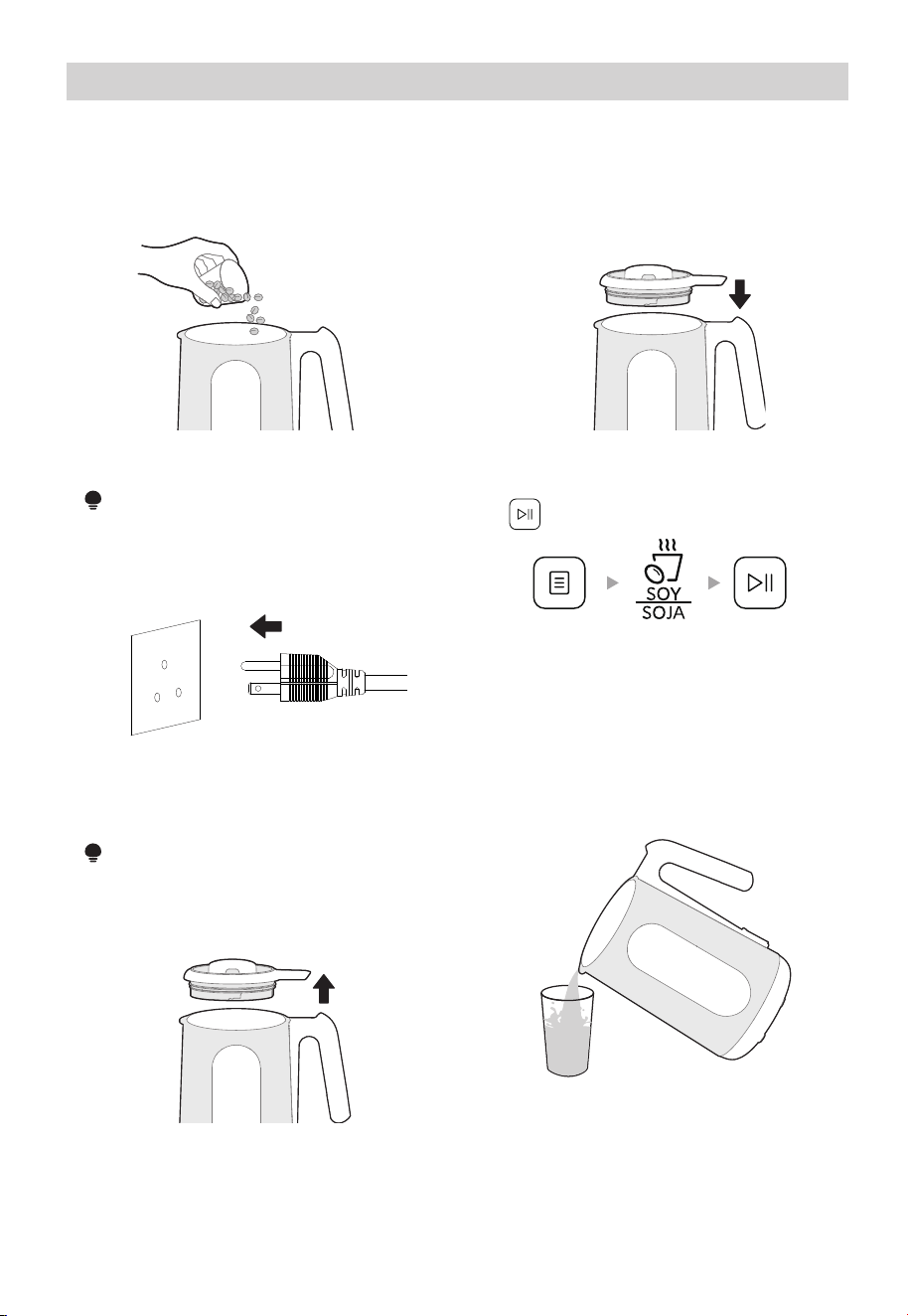 SOY
SOJA