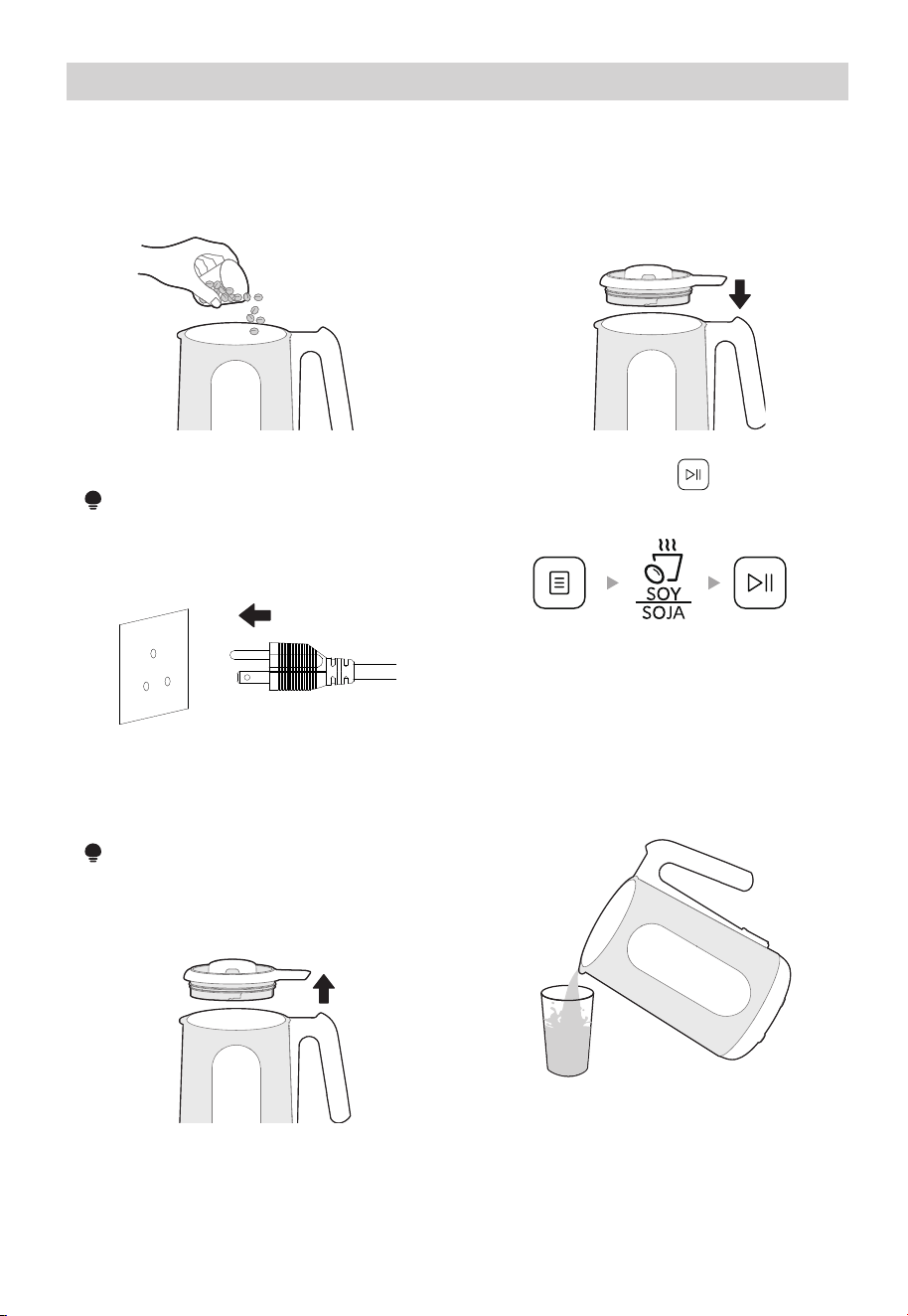 SOY
SOJA