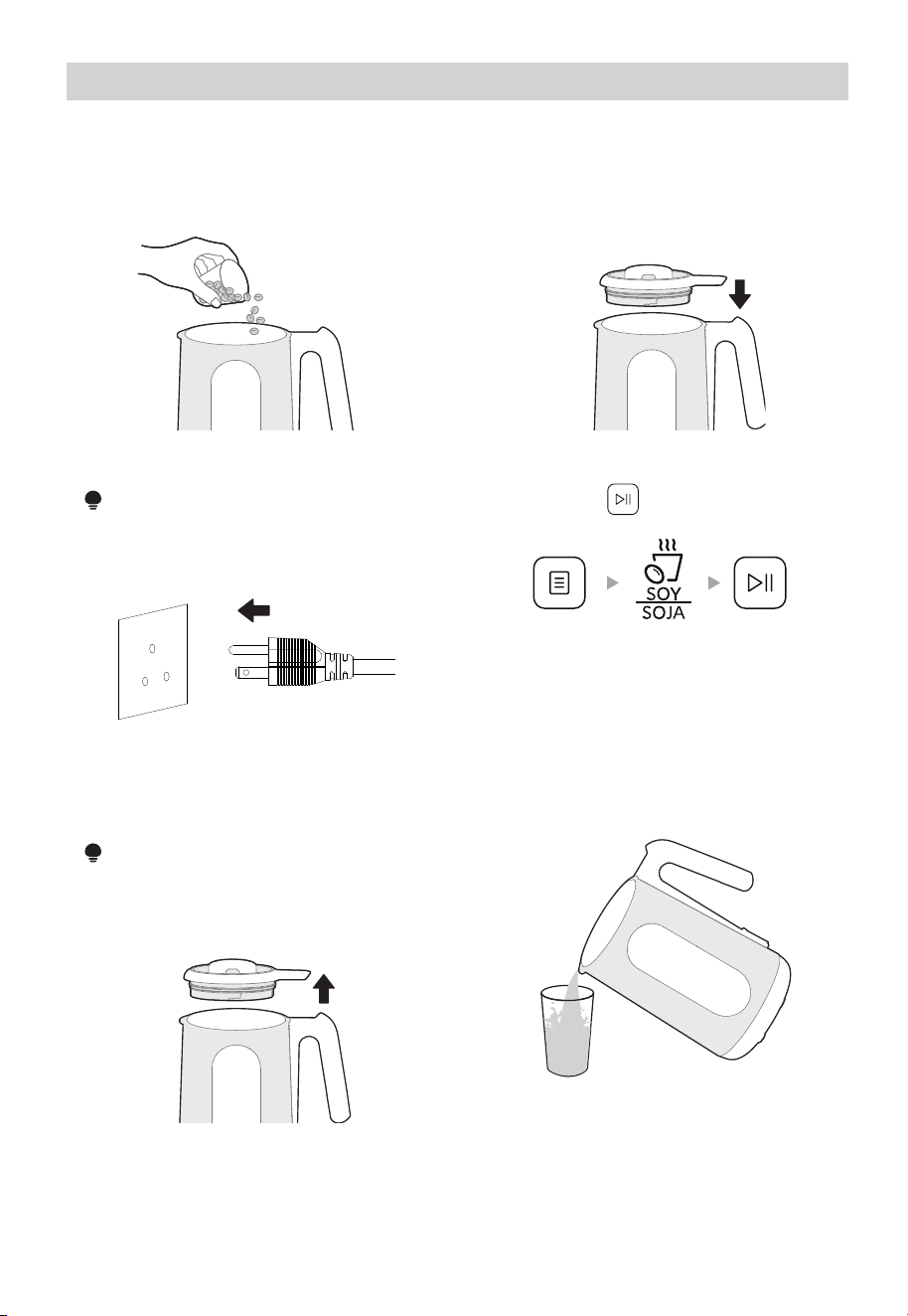 SOY
SOJA