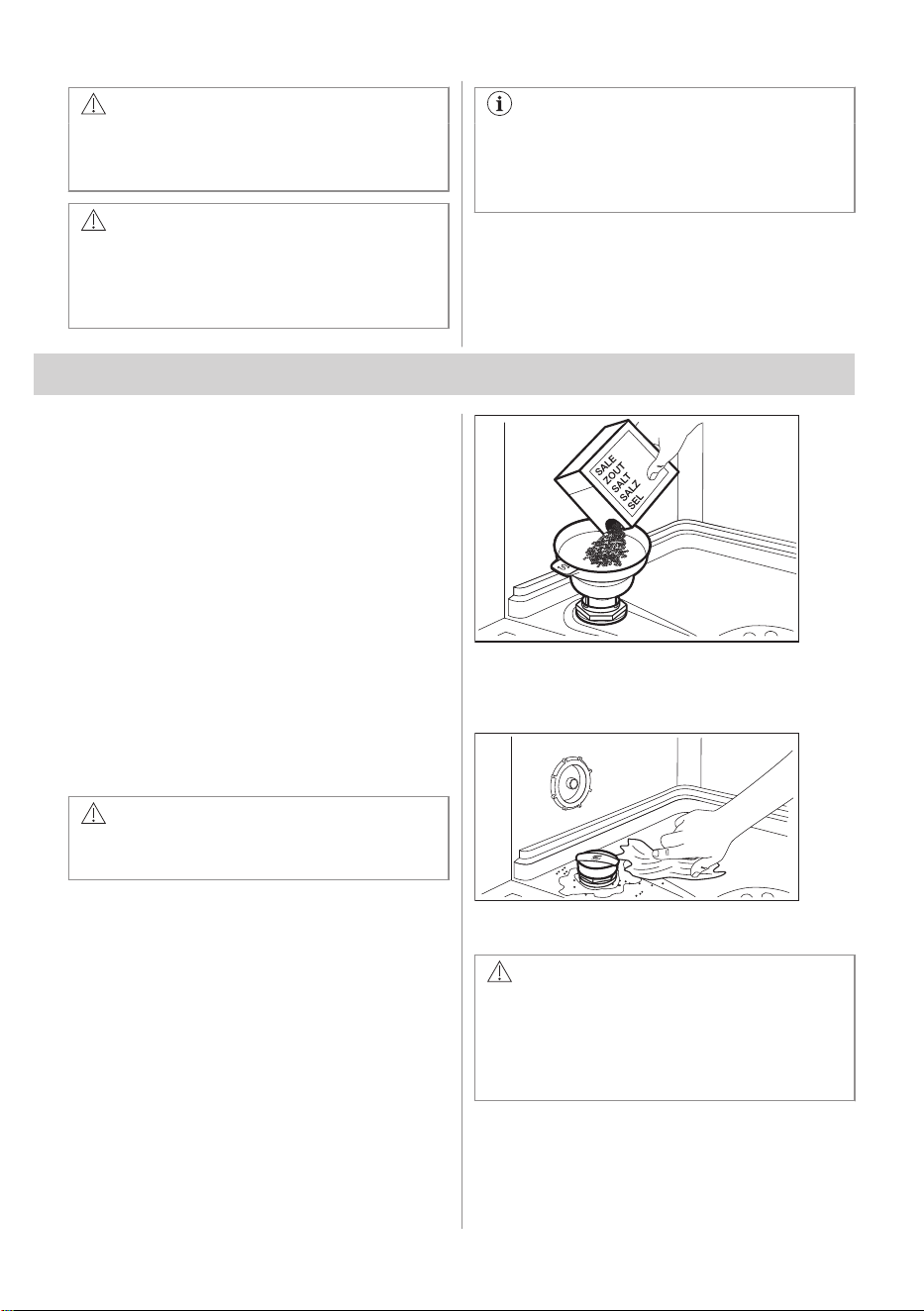 SALE
ZOUT
SALT
SALZ
SEL