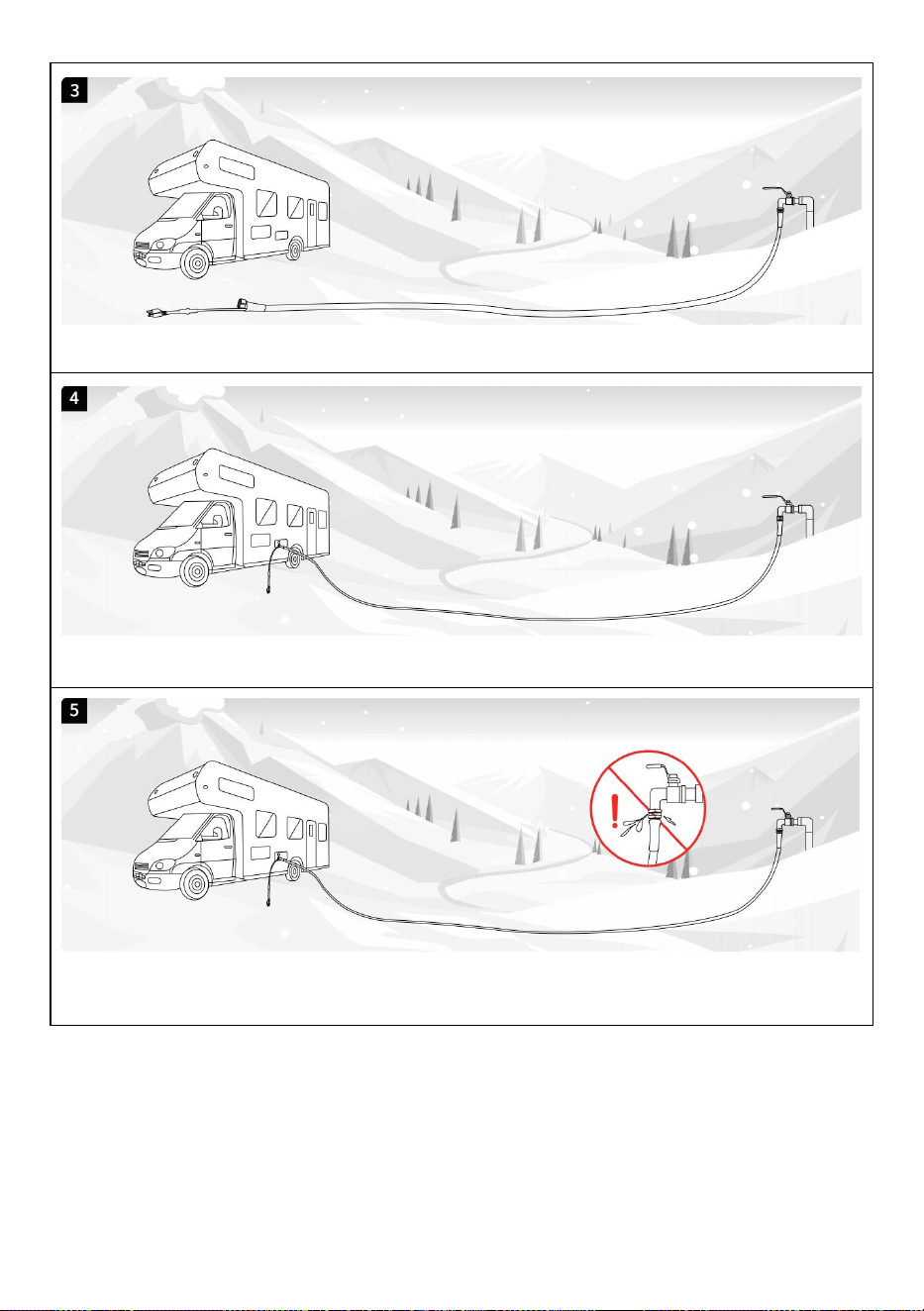 3

4

5

!