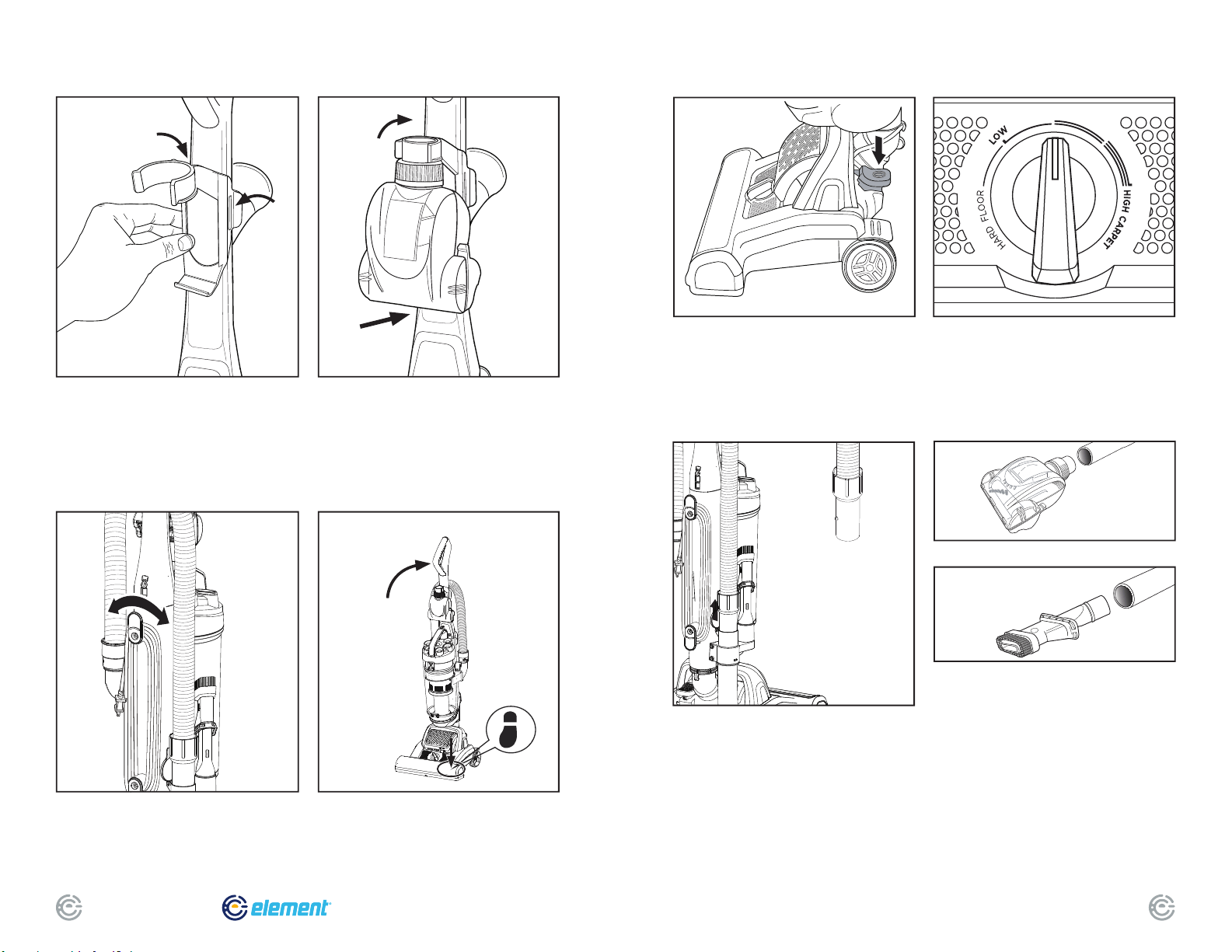 LOW
HARD FLOOR
HIGH CARPET

element