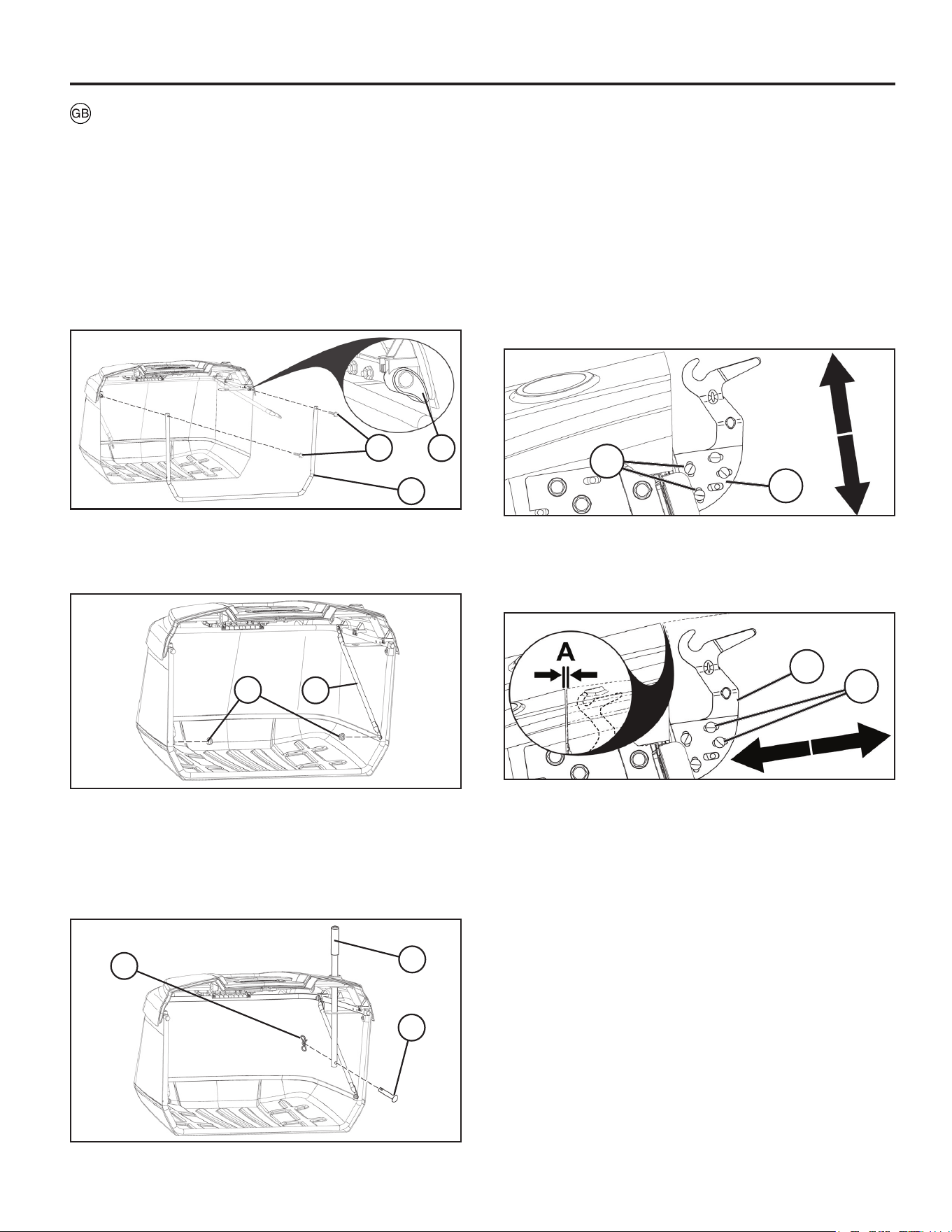 GB

A