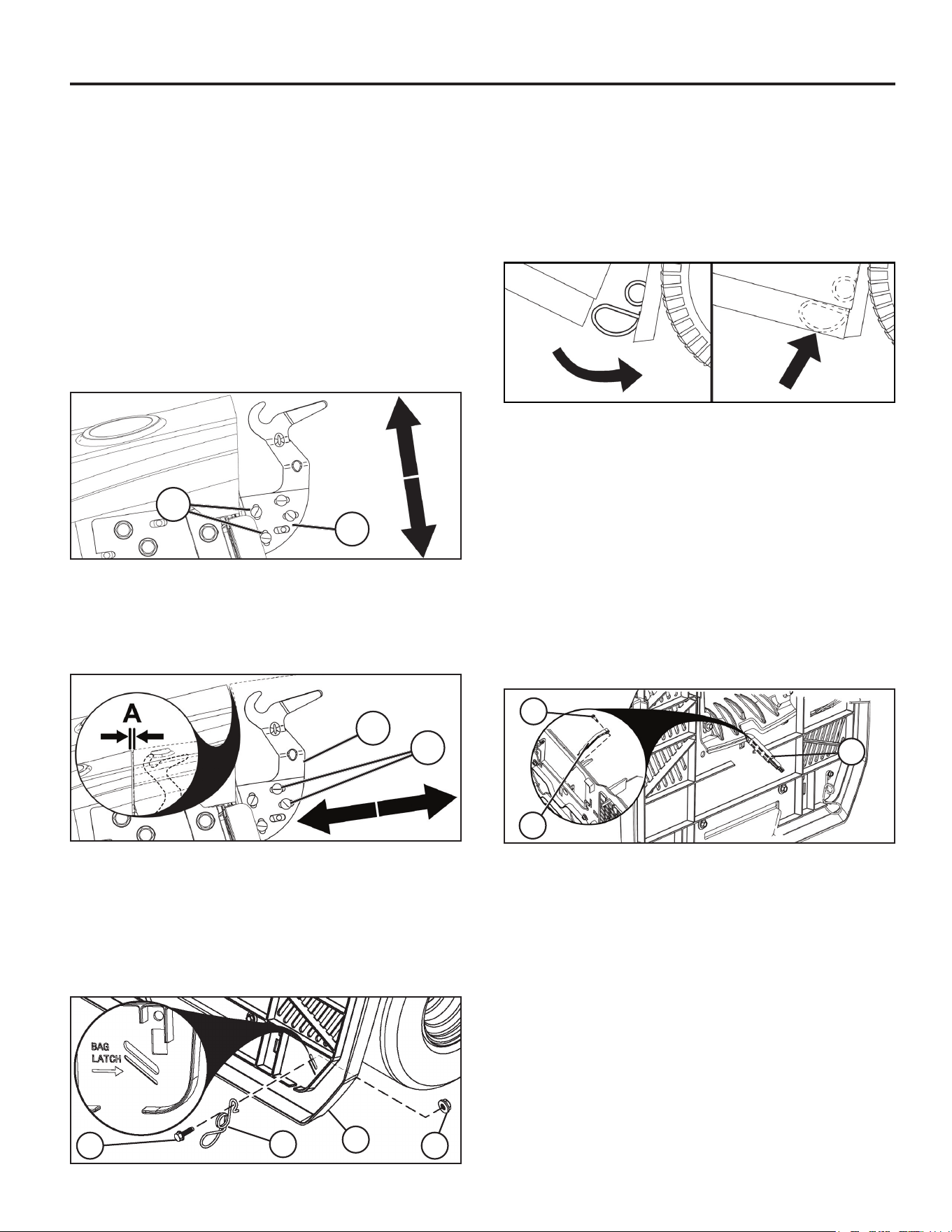 A

BAG LATCH